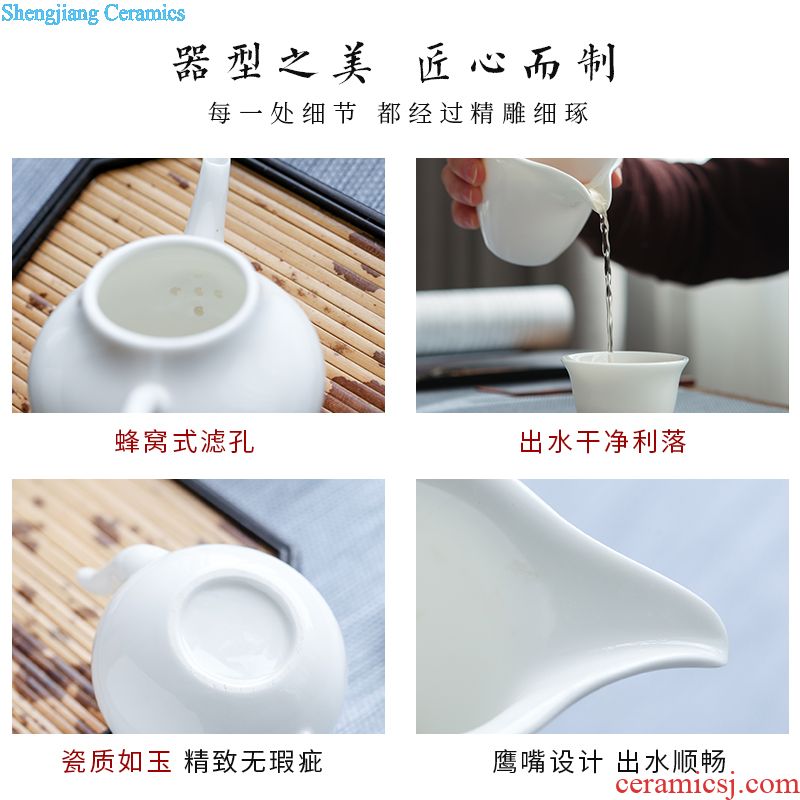 Shengjiang Ceramics

器型之美 匠心而制

每一处细节 都经过精雕细琢

蜂窝式滤孔

出水干净利落

瓷质如玉 精致无瑕疵

鹰嘴设计 出水顺畅

ceramicsj.com