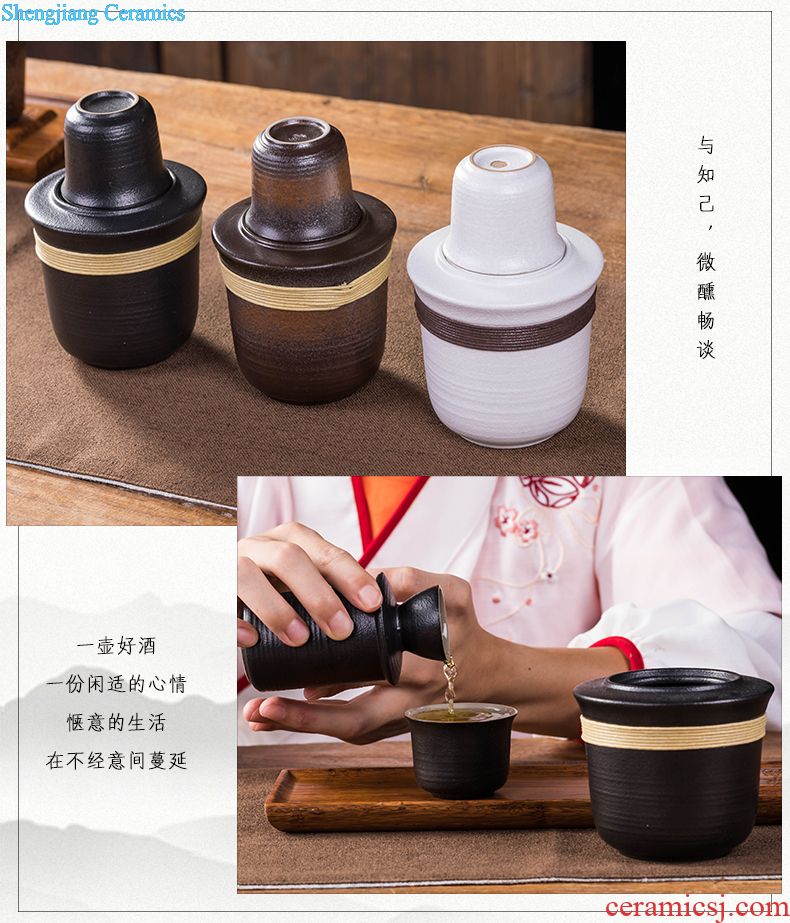 Shengjiang Ceramics

与知己，微醺畅谈

一壶好酒
一份闲适的心情
惬意的生活
在不经意间蔓延

ceramicsj.com