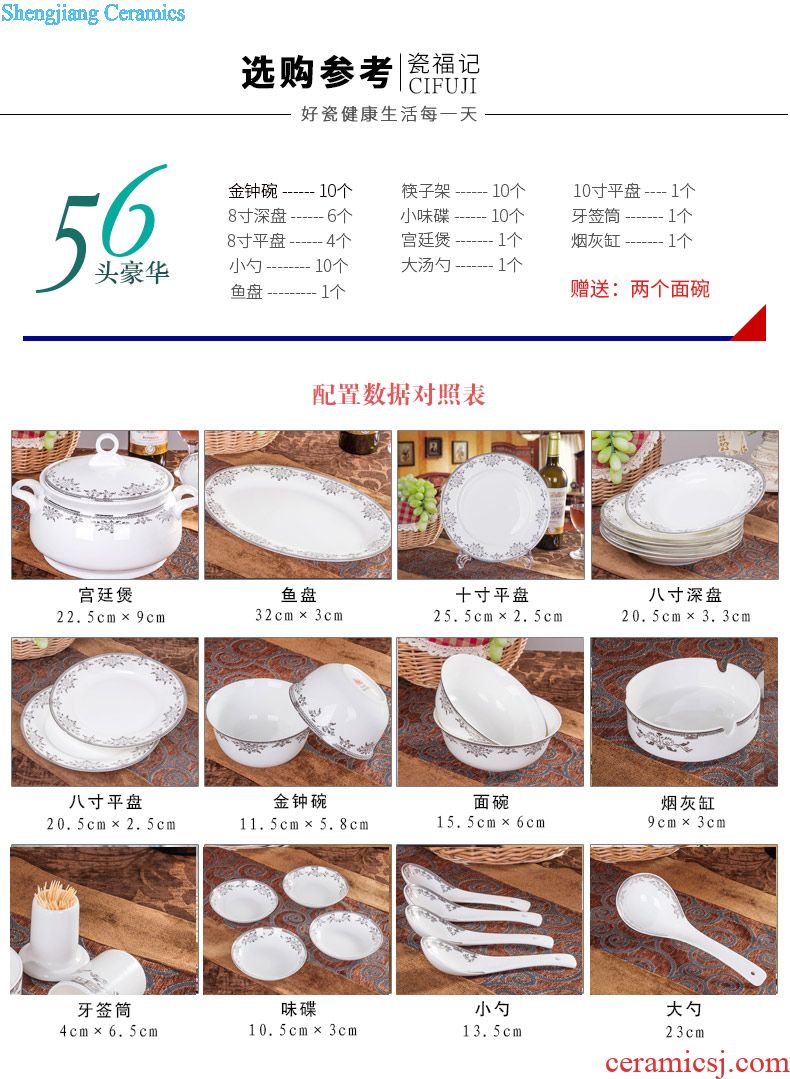 Shengjiang Ceramics

选购参考 | 瓷福记 CIFUJI

好瓷健康生活每一天

56 头豪华

金钟碗 ------ 10个
8寸深盘 ------ 6个
8寸平盘 ------ 4个
小勺 -------- 10个
鱼盘 --------- 1个

筷子架 ------ 10个
小味碟 ------ 10个
宫廷煲 ------- 1个
大汤勺 ------- 1个

10寸平盘 ---- 1个
牙签筒 ------- 1个
烟灰缸 ------- 1个

赠送：两个面碗

配置数据对照表

宫廷煲
22.5cm × 9cm

鱼盘
32cm × 3cm

十寸平盘
25.5cm × 2.5cm

八寸深盘
20.5cm × 3.3cm

八寸平盘
20.5cm × 2.5cm

金钟碗
11.5cm × 5.8cm

面碗
15.5cm × 6cm

烟灰缸
9cm × 3cm

牙签筒
4cm × 6.5cm

味碟
10.5cm × 3cm

小勺
13.5cm

大勺
23cm

ceramicsj.com