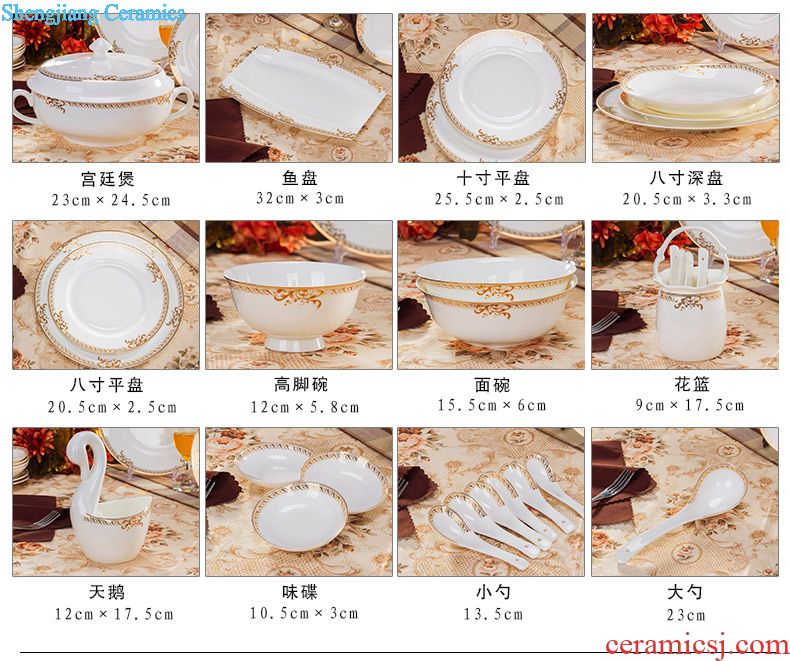 Shengjiang Ceramics

宫廷煲
23cm × 24.5cm

鱼盘
32cm × 3cm

十寸平盘
25.5cm × 2.5cm

八寸深盘
20.5cm × 3.3cm

八寸平盘
20.5cm × 2.5cm

高脚碗
12cm × 5.8cm

面碗
15.5cm × 6cm

花篮
9cm × 17.5cm

天鹅
12cm × 17.5cm

味碟
10.5cm × 3cm

小勺
13.5cm

大勺
23cm

ceramicsj.com