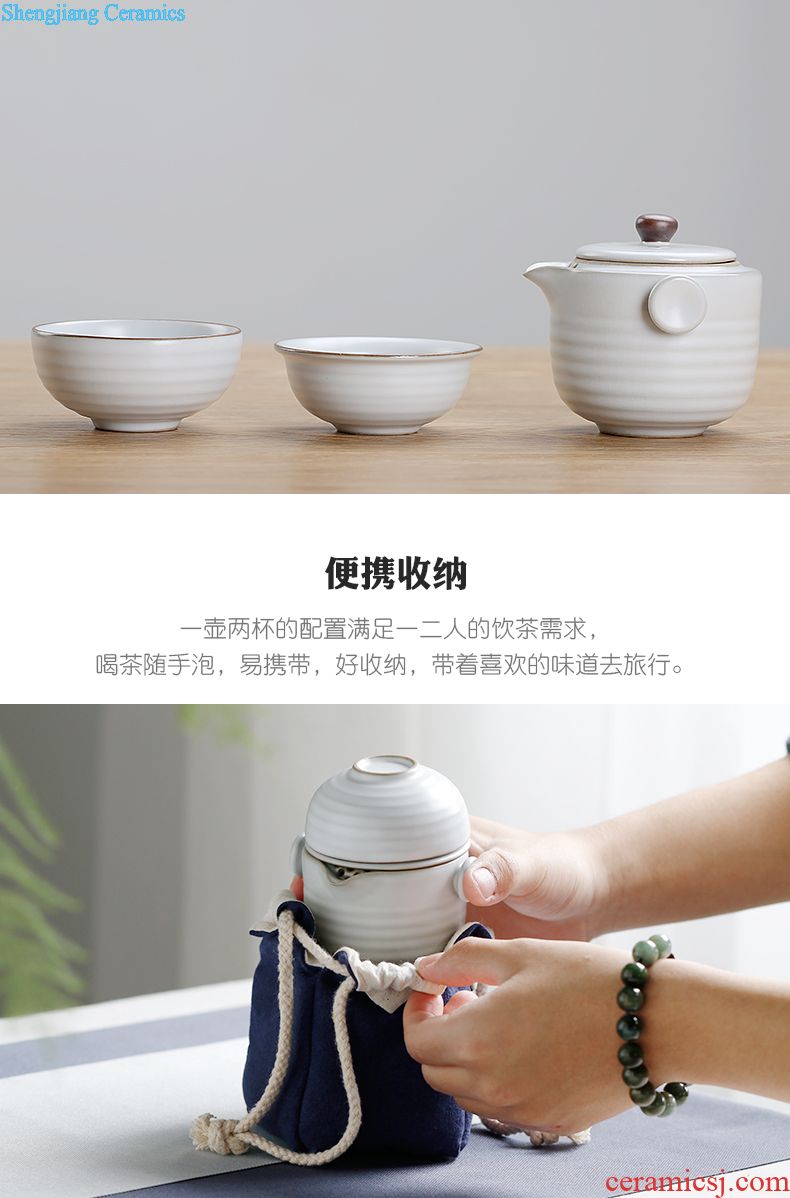 Shengjiang Ceramics

便携收纳

一壶两杯的配置满足一二人的饮茶需求，
喝茶随手泡，易携带，好收纳，带着喜欢的味道去旅行。

ceramicsj.com