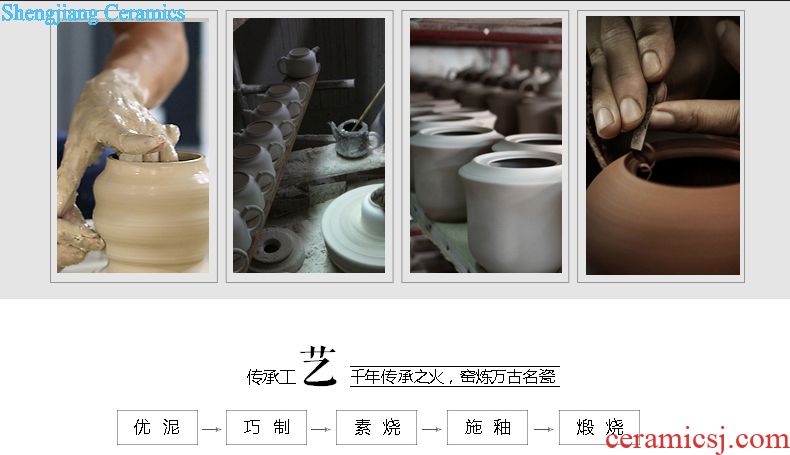 Shengjiang Ceramics

传承工艺 千年传承之火，窑炼万古名瓷

优泥 → 巧制 → 素烧 → 施釉 → 煅烧

ceramicsj.com