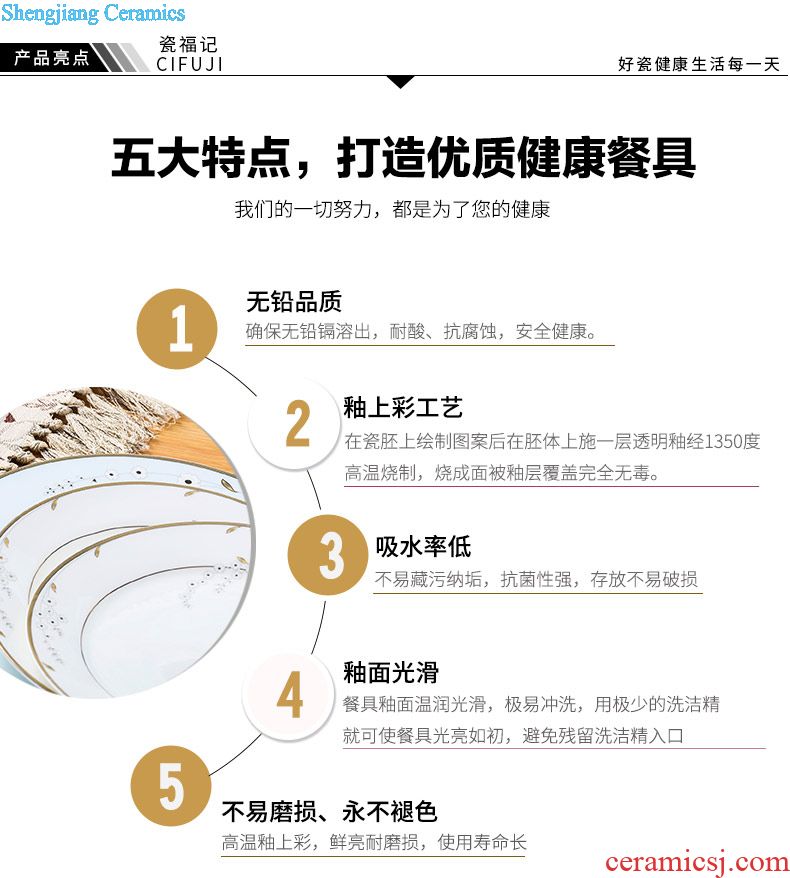 Shengjiang Ceramics

产品亮点

瓷福记
CIFUJI

好瓷健康生活每一天

五大特点，打造优质健康餐具

我们的一切努力，都是为了您的健康

1

无铅品质

确保无铅镉溶出，耐酸、抗腐蚀，安全健康。

2

釉上彩工艺

在瓷胚上绘制图案后在胚体上施一层透明釉经1350度高温烧制，烧成面被釉层覆盖完全无毒。

3

吸水率低

不易藏污纳垢，抗菌性强，存放不易破损

4

釉面光滑

餐具釉面温润光滑，极易冲洗，用极少的洗洁精就可使餐具光亮如初，避免残留洗洁精入口

5

不易磨损、永不褪色

高温釉上彩，鲜亮耐磨损，使用寿命长

ceramicsj.com