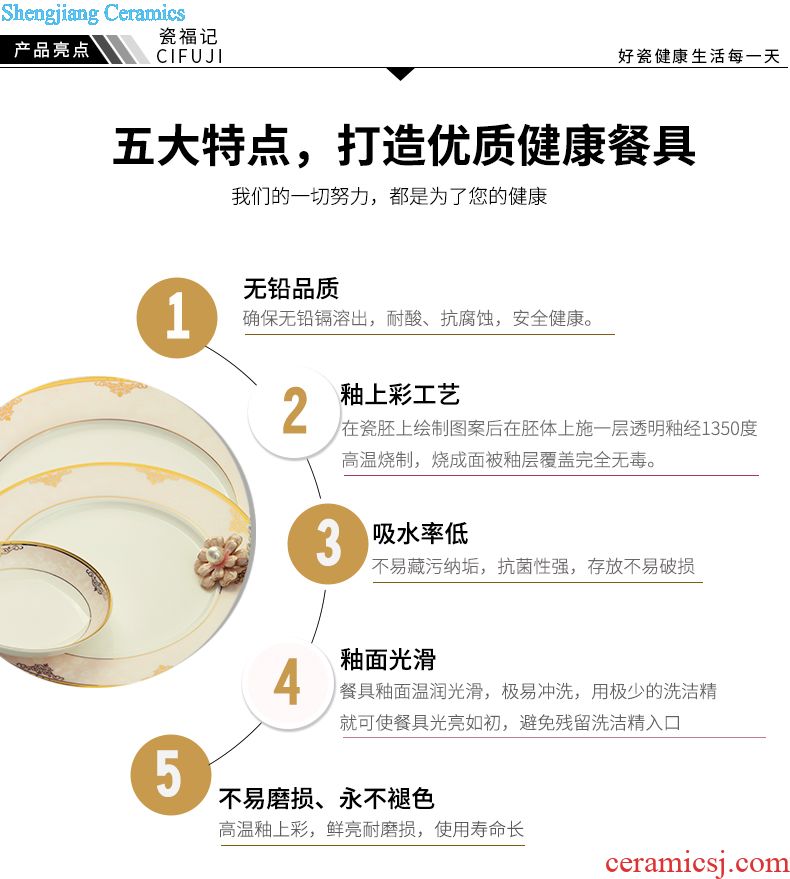 Shengjiang Ceramics

产品亮点

瓷福记
CIFUJI

好瓷健康生活每一天

五大特点，打造优质健康餐具

我们的一切努力，都是为了您的健康

1

无铅品质

确保无铅镉溶出，耐酸、抗腐蚀，安全健康。

2

釉上彩工艺

在瓷胚上绘制图案后在胚体上施一层透明釉经1350度高温烧制，烧成面被釉层覆盖完全无毒。

3

吸水率低

不易藏污纳垢，抗菌性强，存放不易破损

4

釉面光滑

餐具釉面温润光滑，极易冲洗，用极少的洗洁精就可使餐具光亮如初，避免残留洗洁精入口

5

不易磨损、永不褪色

高温釉上彩，鲜亮耐磨损，使用寿命长

ceramicsj.com