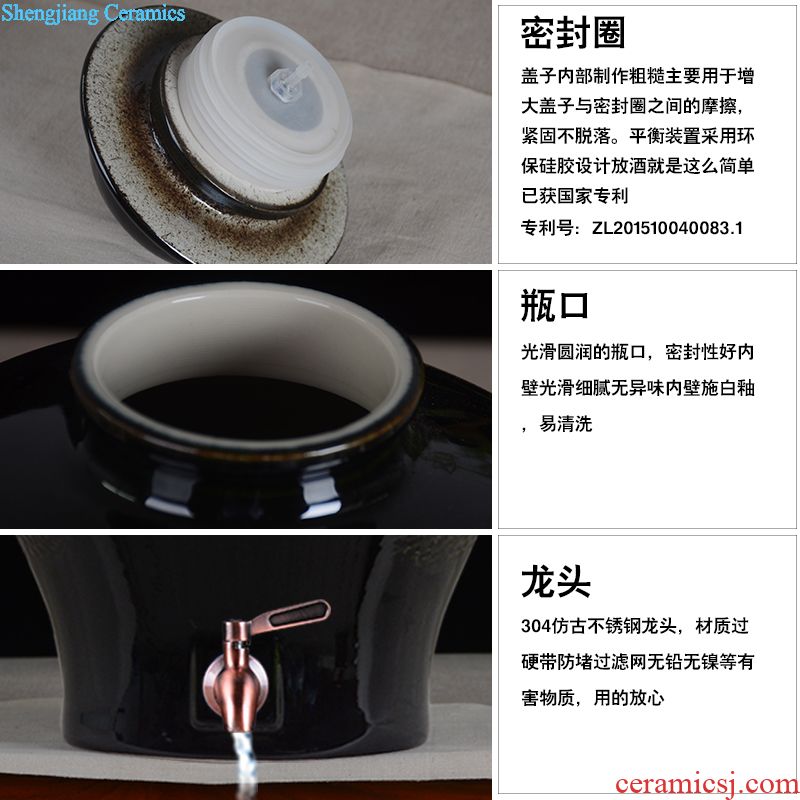 Shengjiang Ceramics

密封圈

盖子内部制作粗糙主要用于增大盖子与密封圈之间的摩擦，紧固不脱落。平衡装置采用环保硅胶设计放酒就是这么简单已获国家专利

专利号：ZL201510040083.1

瓶口

光滑圆润的瓶口，密封性好内壁光滑细腻无异味内壁施白釉，易清洗

龙头

304仿古不锈钢龙头，材质过硬带防堵过滤网无铅无镍等有害物质，用的放心

ceramicsj.com