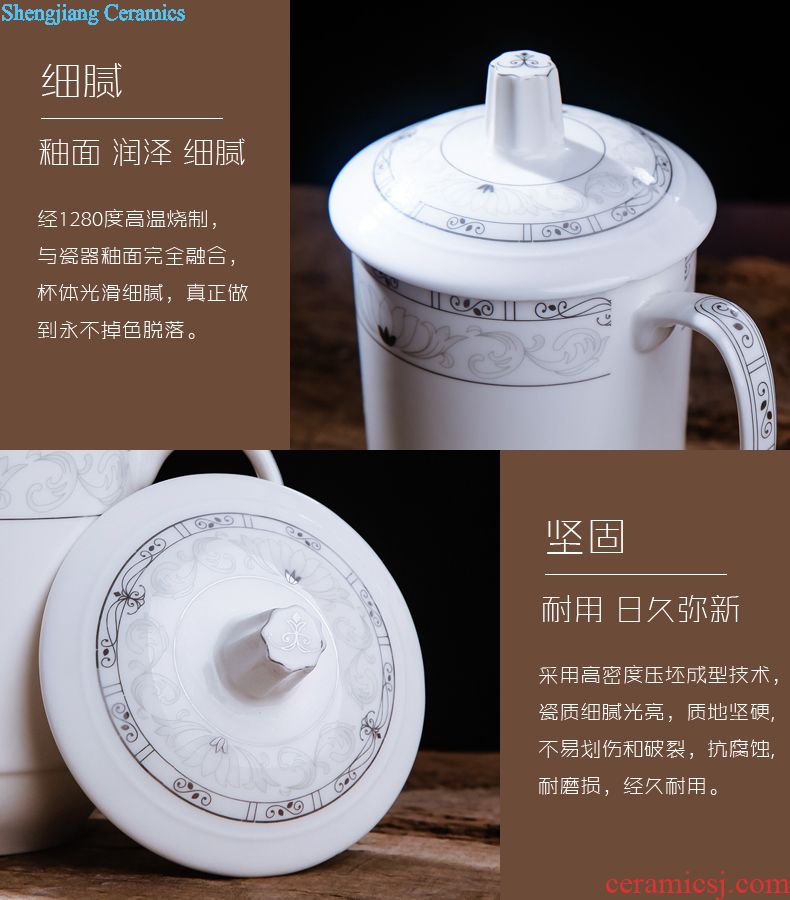 Shengjiang Ceramics

细腻

釉面 润泽 细腻

经1280度高温烧制，与瓷器釉面完全融合，杯体光滑细腻，真正做到永不掉色脱落。

坚固

耐用 日久弥新

采用高密度压坯成型技术，瓷质细腻光亮，质地坚硬，不易划伤和破裂，抗腐蚀，耐磨损，经久耐用。

ceramicsj.com