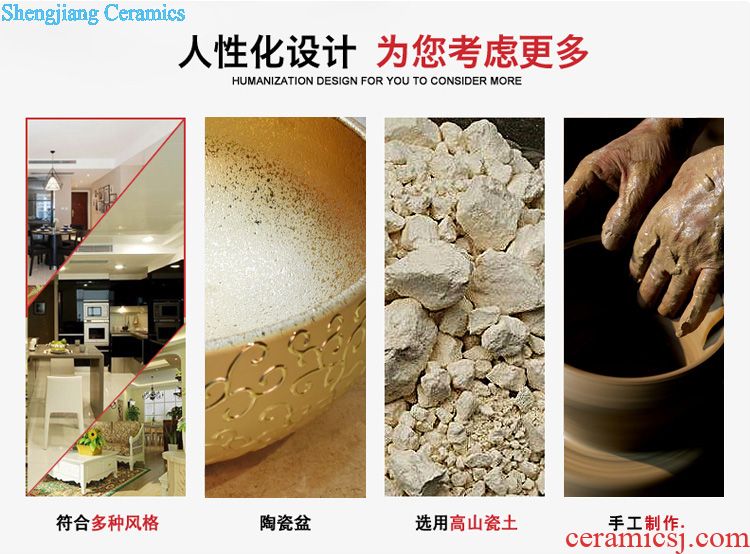 Shengjiang Ceramics

人性化设计 为您考虑更多

HUMANIZATION DESIGN FOR YOU TO CONSIDER MORE

符合多种风格

陶瓷盆

选用高山瓷土

手工制作.

ceramicsj.com