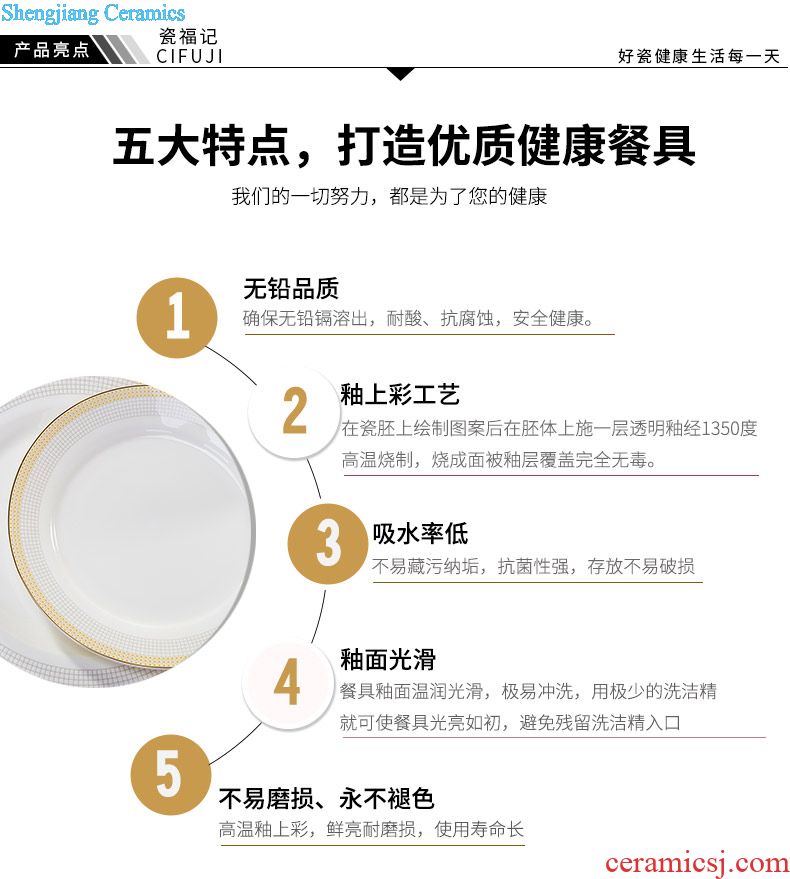 Shengjiang Ceramics

产品亮点

瓷福记
CIFUJI

好瓷健康生活每一天

五大特点，打造优质健康餐具

我们的一切努力，都是为了您的健康

1

无铅品质

确保无铅镉溶出，耐酸、抗腐蚀，安全健康。

2

釉上彩工艺

在瓷胚上绘制图案后在胚体上施一层透明釉经1350度高温烧制，烧成面被釉层覆盖完全无毒。

3

吸水率低

不易藏污纳垢，抗菌性强，存放不易破损

4

釉面光滑

餐具釉面温润光滑，极易冲洗，用极少的洗洁精就可使餐具光亮如初，避免残留洗洁精入口

5

不易磨损、永不褪色

高温釉上彩，鲜亮耐磨损，使用寿命长

ceramicsj.com