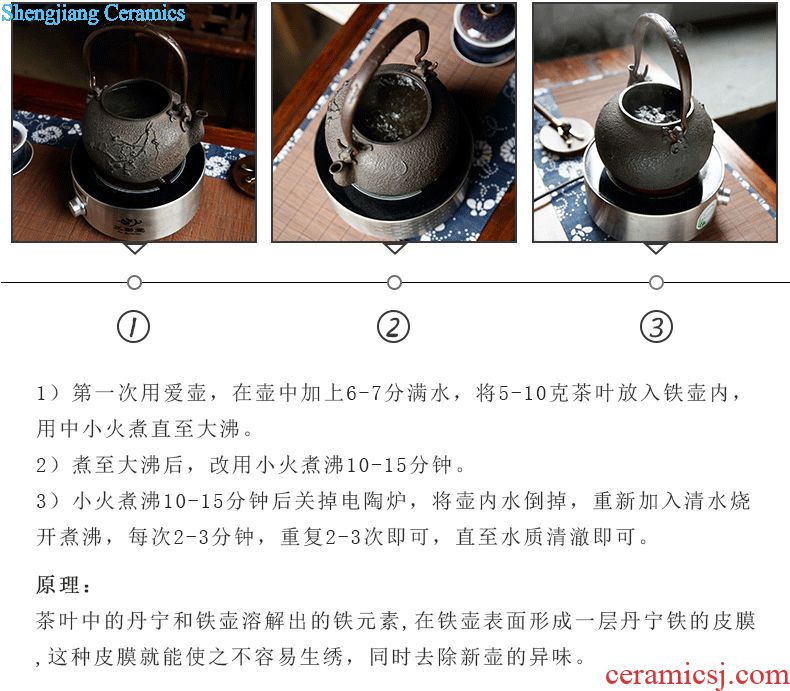 Shengjiang Ceramics

①

②

③

1）第一次用爱壶，在壶中加上6-7分满水，将5-10克茶叶放入铁壶内，用中小火煮直至大沸。

2）煮至大沸后，改用小火煮沸10-15分钟。

3）小火煮沸10-15分钟后关掉电陶炉，将壶内水倒掉，重新加入清水烧开煮沸，每次2-3分钟，重复2-3次即可，直至水质清澈即可。

原理：

茶叶中的丹宁和铁壶溶解出的铁元素，在铁壶表面形成一层丹宁铁的皮膜，这种皮膜就能使之不容易生锈，同时去除新壶的异味。

ceramicsj.com