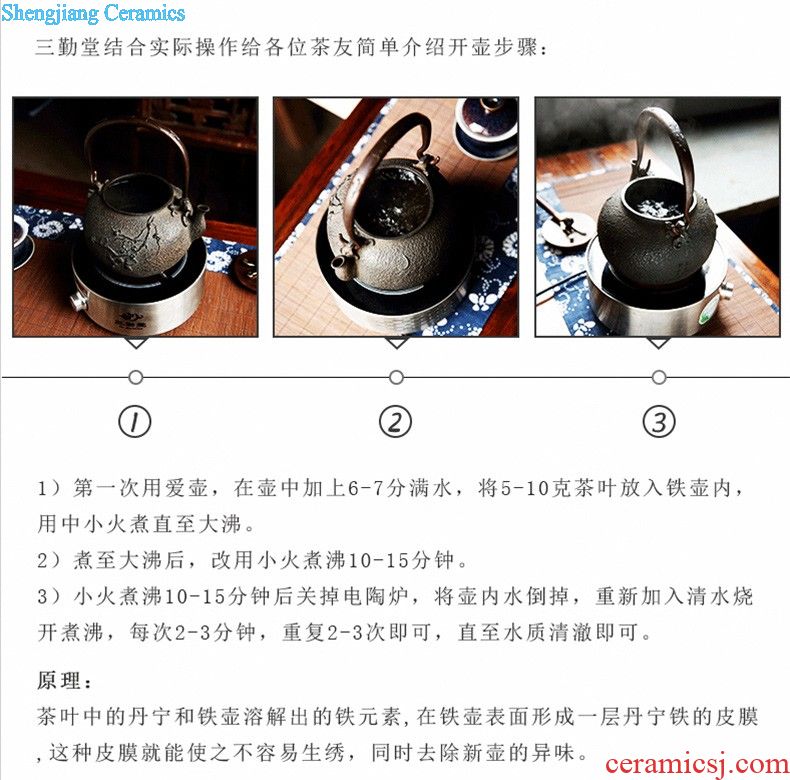 Shengjiang Ceramics

三勤堂结合实际操作给各位茶友简单介绍开壶步骤：

①

②

③

1）第一次用爱壶，在壶中加上6-7分满水，将5-10克茶叶放入铁壶内，用中小火煮直至大沸。

2）煮至大沸后，改用小火煮沸10-15分钟。

3）小火煮沸10-15分钟后关掉电陶炉，将壶内水倒掉，重新加入清水烧开煮沸，每次2-3分钟，重复2-3次即可，直至水质清澈即可。

原理：

茶叶中的丹宁和铁壶溶解出的铁元素,在铁壶表面形成一层丹宁铁的皮膜,这种皮膜就能使之不容易生绣，同时去除新壶的异味。

ceramicsj.com