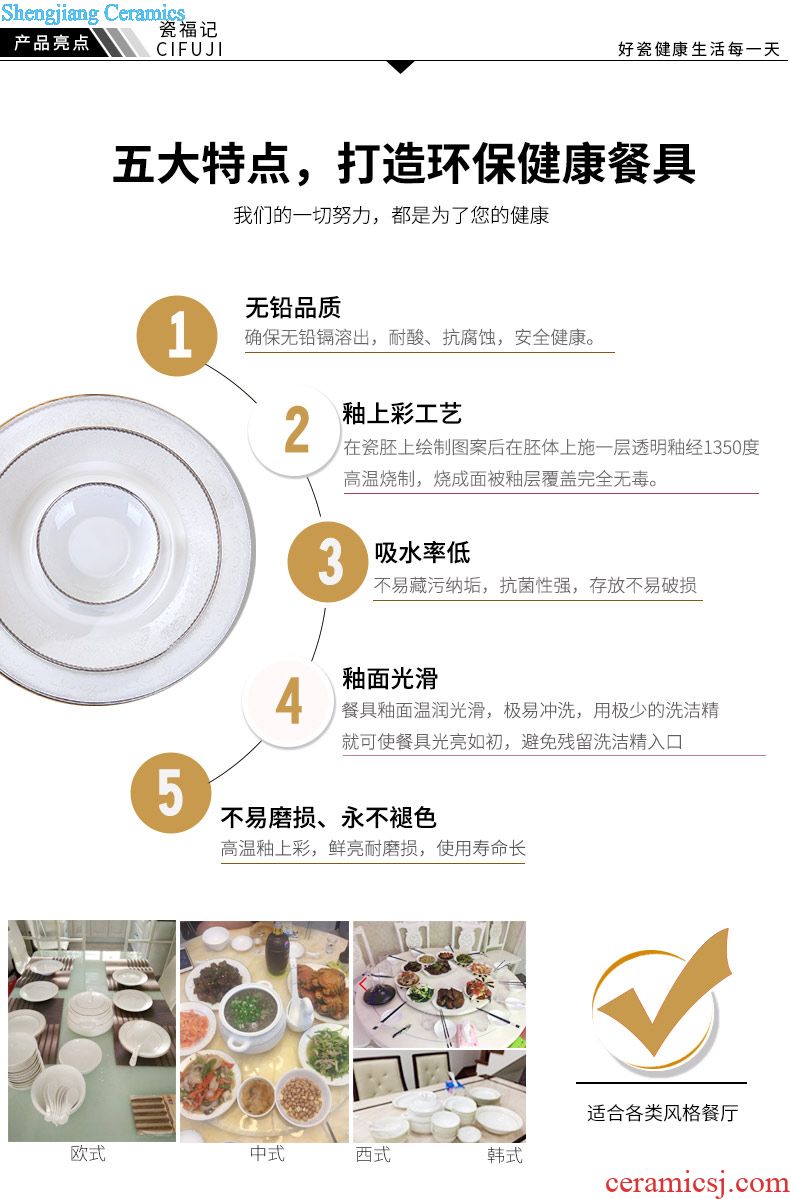 Shengjiang Ceramics
产品亮点
瓷福记
CIFUJI
好瓷健康生活每一天

五大特点，打造环保健康餐具
我们的一切努力，都是为了您的健康

1
无铅品质
确保无铅镉溶出，耐酸、抗腐蚀，安全健康。

2
釉上彩工艺
在瓷胚上绘制图案后在胚体上施一层透明釉经1350度高温烧制，烧成面被釉层覆盖完全无毒。

3
吸水率低
不易藏污纳垢，抗菌性强，存放不易破损

4
釉面光滑
餐具釉面温润光滑，极易冲洗，用极少的洗洁精就可使餐具光亮如初，避免残留洗洁精入口

5
不易磨损、永不褪色
高温釉上彩，鲜亮耐磨损，使用寿命长

欧式
中式
西式
韩式
适合各类风格餐厅
ceramicsj.com