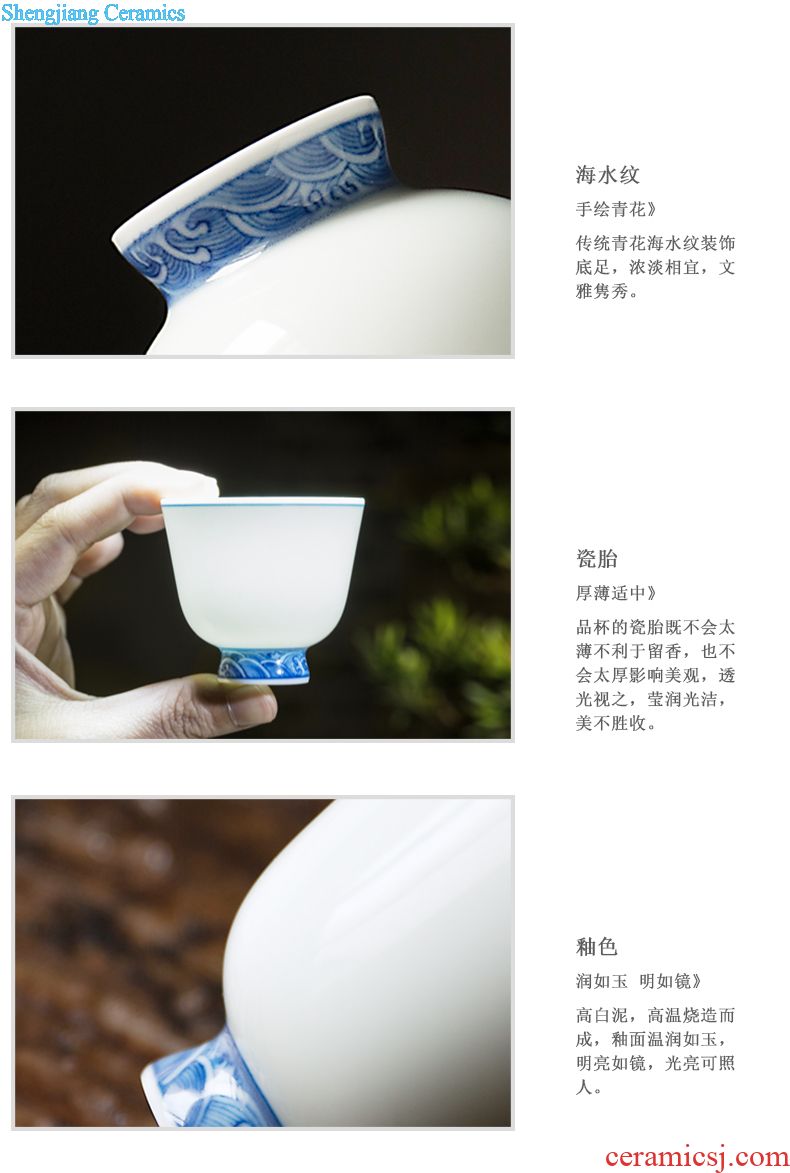 Shengjiang Ceramics

海水纹

手绘青花》

传统青花海水纹装饰底足，浓淡相宜，文雅隽秀。

瓷胎

厚薄适中》

品杯的瓷胎既不会太薄不利于留香，也不会太厚影响美观，透光视之，莹润光洁，美不胜收。

釉色

润如玉 明如镜》

高白泥，高温烧造而成，釉面温润如玉，明亮如镜，光亮可照人。

ceramicsj.com