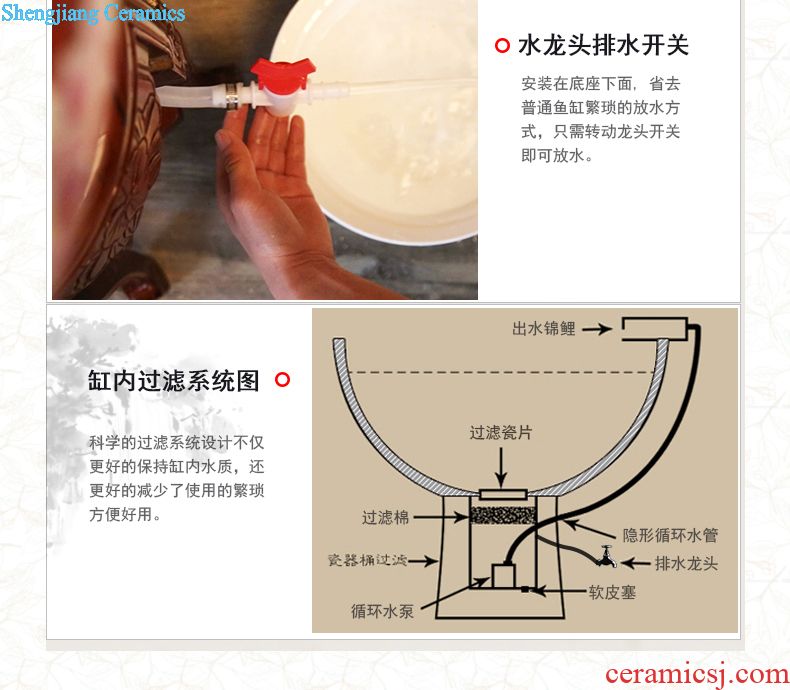 Shengjiang Ceramics

水龙头排水开关

安装在底座下面，省去普通鱼缸繁琐的放水方式，只需转动龙头开关即可放水。

缸内过滤系统图

科学的过滤系统设计不仅更好的保持缸内水质，还更好的减少了使用的繁琐方便好用。

出水锦鲤
过滤瓷片
过滤棉
隐形循环水管
瓷器桶过滤
排水龙头
软皮塞
循环水泵

ceramicsj.com