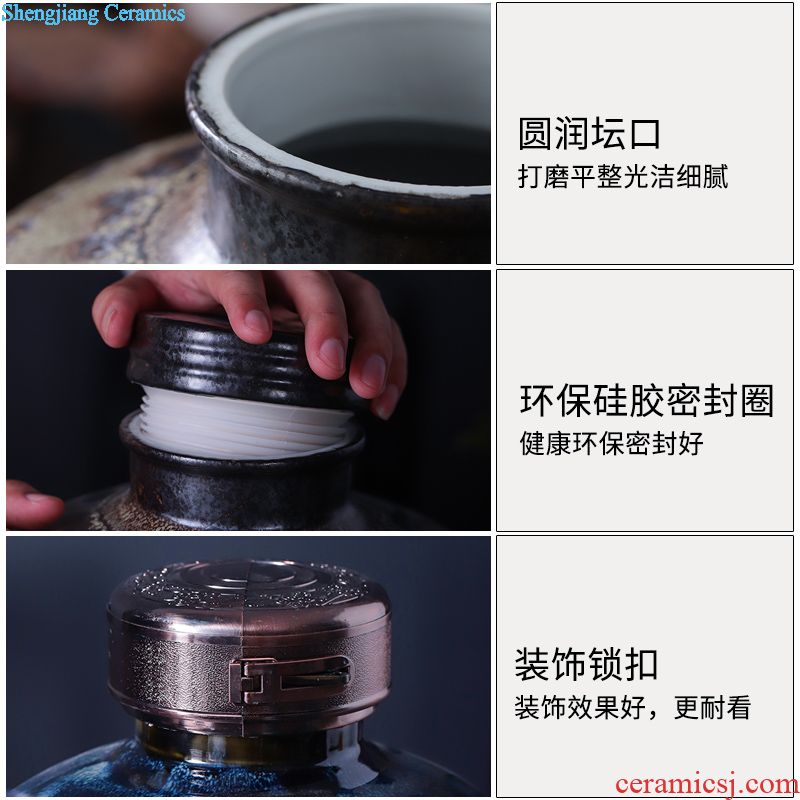 Shengjiang Ceramics

圆润坛口
打磨平整光洁细腻

环保硅胶密封圈
健康环保密封好

装饰锁扣
装饰效果好，更耐看

ceramicsj.com