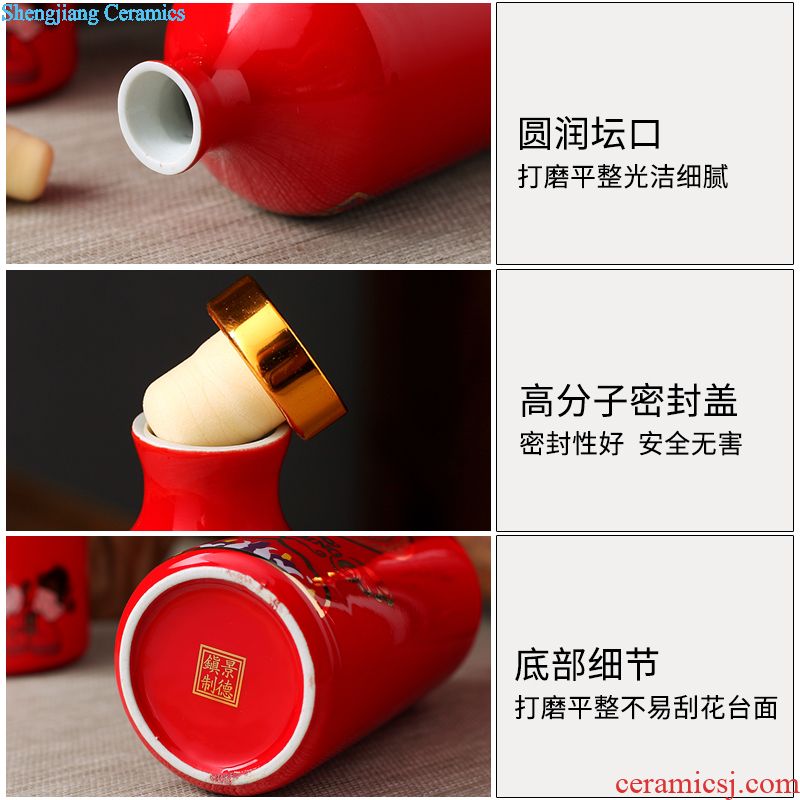 Shengjiang Ceramics

圆润坛口
打磨平整光洁细腻

高分子密封盖
密封性好 安全无害

景德鎮制

底部细节
打磨平整不易刮花台面

ceramicsj.com