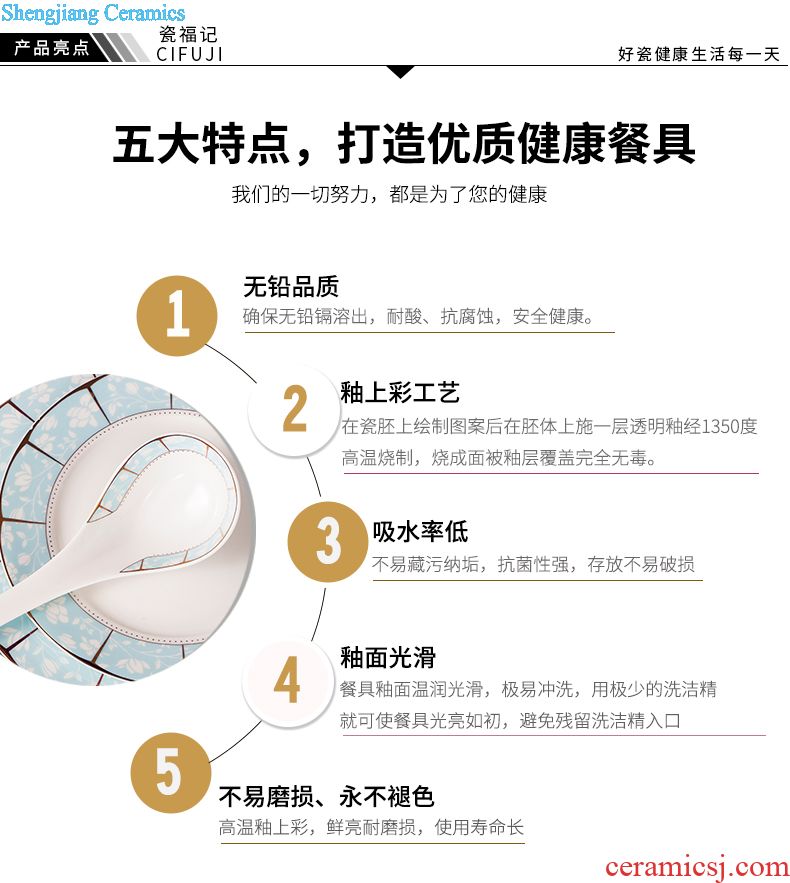 Shengjiang Ceramics

产品亮点

瓷福记
CIFUJI

好瓷健康生活每一天

五大特点，打造优质健康餐具

我们的一切努力，都是为了您的健康

1

无铅品质

确保无铅镉溶出，耐酸、抗腐蚀，安全健康。

2

釉上彩工艺

在瓷胚上绘制图案后在胚体上施一层透明釉经1350度高温烧制，烧成面被釉层覆盖完全无毒。

3

吸水率低

不易藏污纳垢，抗菌性强，存放不易破损

4

釉面光滑

餐具釉面温润光滑，极易冲洗，用极少的洗洁精就可使餐具光亮如初，避免残留洗洁精入口

5

不易磨损、永不褪色

高温釉上彩，鲜亮耐磨损，使用寿命长

ceramicsj.com