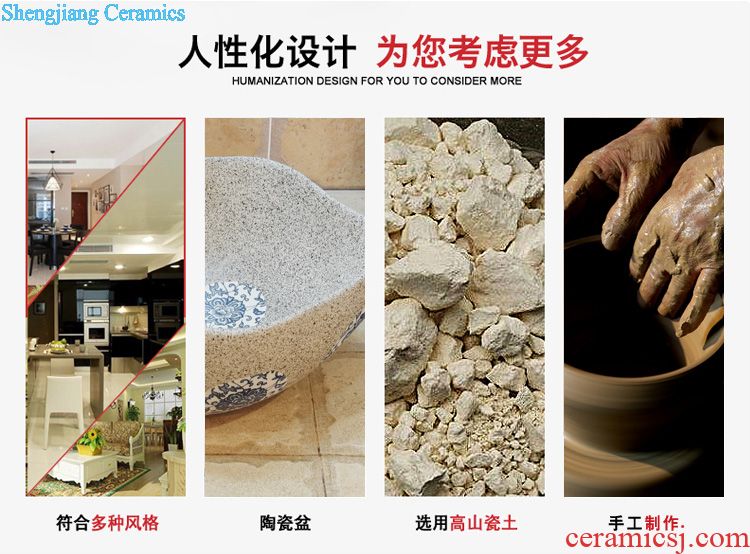 Shengjiang Ceramics

人性化设计 为您考虑更多

HUMANIZATION DESIGN FOR YOU TO CONSIDER MORE

符合多种风格

陶瓷盆

选用高山瓷土

手工制作.

ceramicsj.com