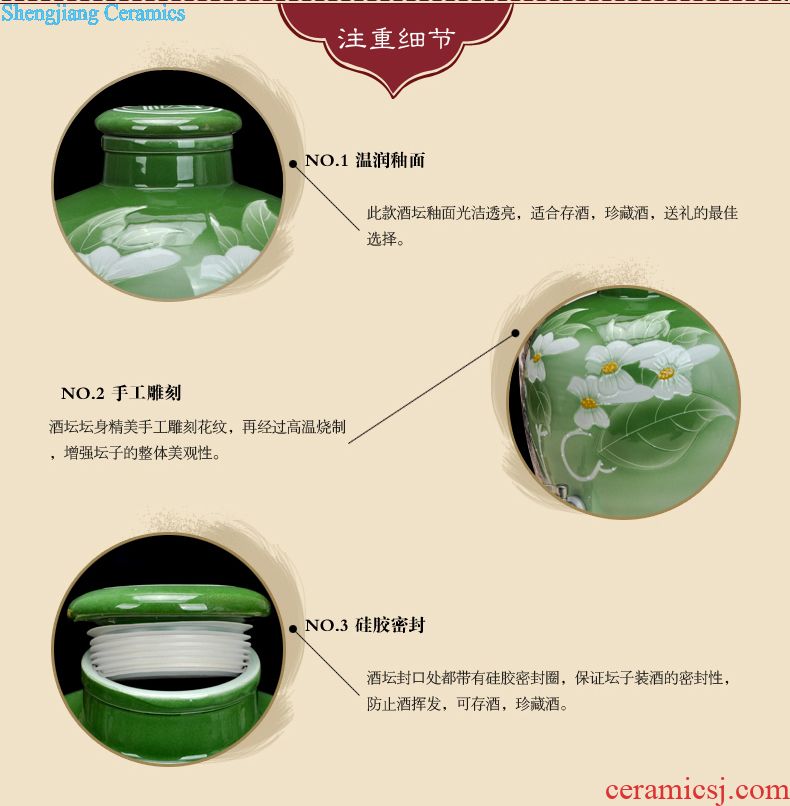 Shengjiang Ceramics

注重细节

NO.1 温润釉面

此款酒坛釉面光洁透亮，适合存酒，珍藏酒，送礼的最佳选择。

NO.2 手工雕刻

酒坛坛身精美手工雕刻花纹，再经过高温烧制，增强坛子的整体美观性。

NO.3 硅胶密封

酒坛封口处都带有硅胶密封圈，保证坛子装酒的密封性，防止酒挥发，可存酒，珍藏酒。

ceramicsj.com