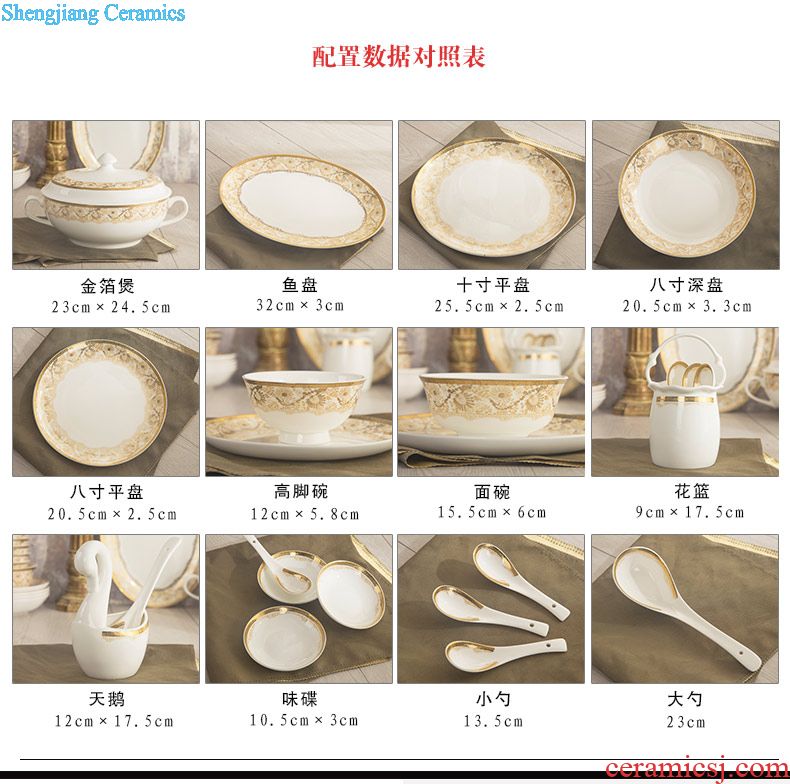 Shengjiang Ceramics

配置数据对照表

金箔煲
23cm × 24.5cm

鱼盘
32cm × 3cm

十寸平盘
25.5cm × 2.5cm

八寸深盘
20.5cm × 3.3cm

八寸平盘
20.5cm × 2.5cm

高脚碗
12cm × 5.8cm

面碗
15.5cm × 6cm

花篮
9cm × 17.5cm

天鹅
12cm × 17.5cm

味碟
10.5cm × 3cm

小勺
13.5cm

大勺
23cm

ceramicsj.com