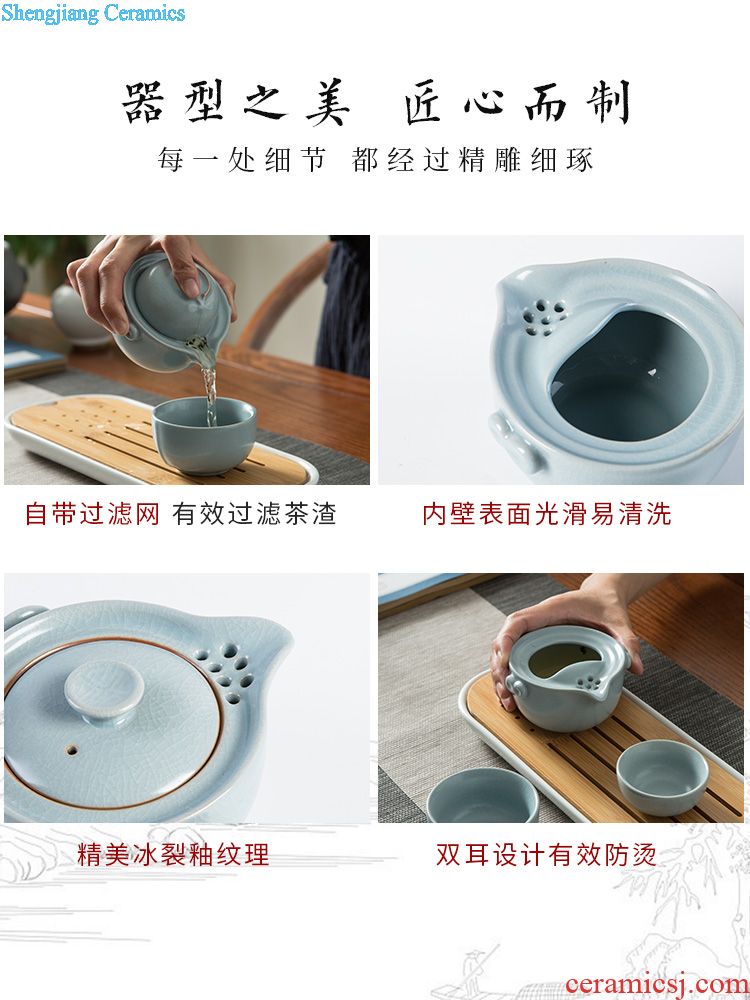 Shengjiang Ceramics

器型之美 匠心而制

每一处细节 都经过精雕细琢

自带过滤网 有效过滤茶渣

内壁表面光滑易清洗

精美冰裂釉纹理

双耳设计有效防烫

ceramicsj.com