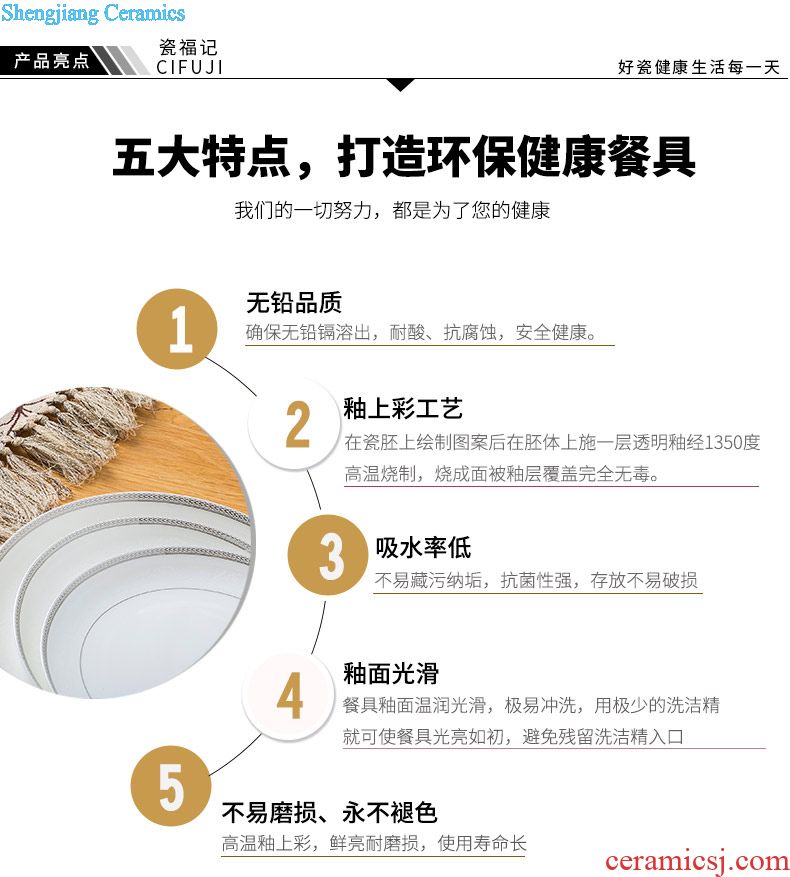 Shengjiang Ceramics

产品亮点

瓷福记
CIFUJI

好瓷健康生活每一天

五大特点，打造环保健康餐具

我们的一切努力，都是为了您的健康

1
无铅品质
确保无铅镉溶出，耐酸、抗腐蚀，安全健康。

2
釉上彩工艺
在瓷胚上绘制图案后在胚体上施一层透明釉经1350度高温烧制，烧成面被釉层覆盖完全无毒。

3
吸水率低
不易藏污纳垢，抗菌性强，存放不易破损

4
釉面光滑
餐具釉面温润光滑，极易冲洗，用极少的洗洁精就可使餐具光亮如初，避免残留洗洁精入口

5
不易磨损、永不褪色
高温釉上彩，鲜亮耐磨损，使用寿命长

ceramicsj.com