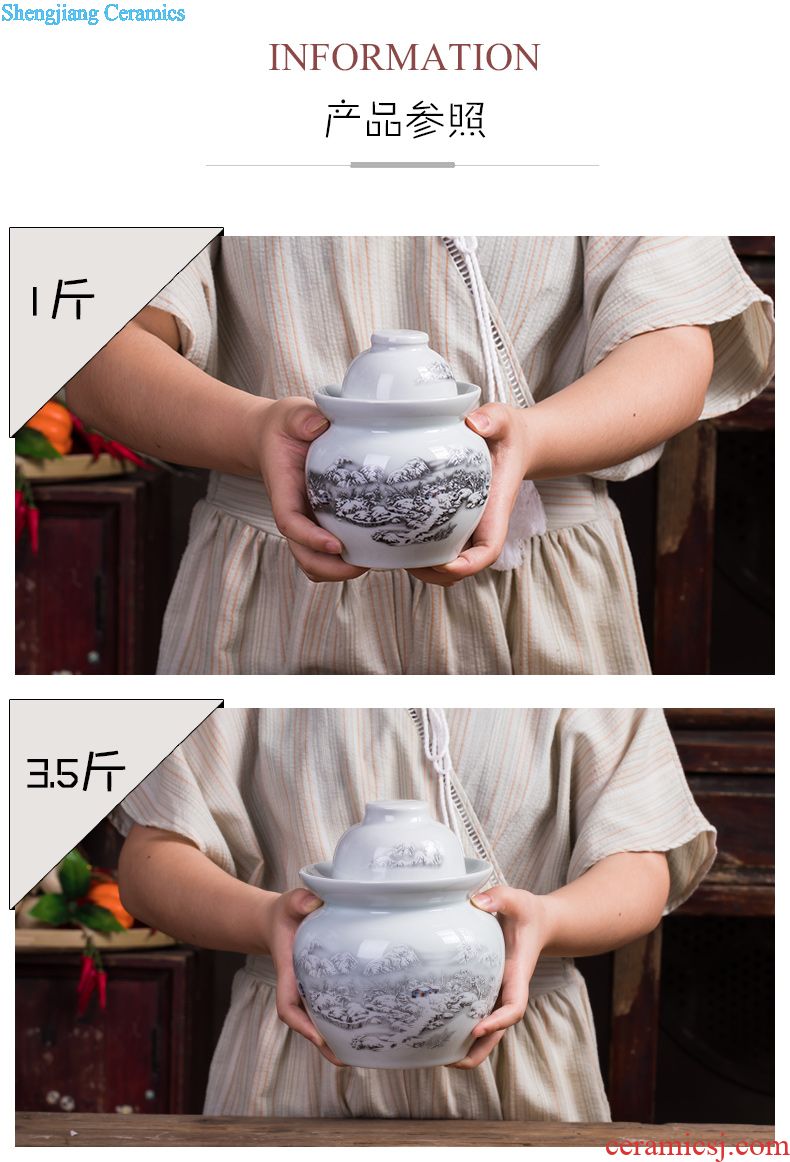 Shengjiang Ceramics

INFORMATION

产品参照

1斤

3.5斤

ceramicsj.com