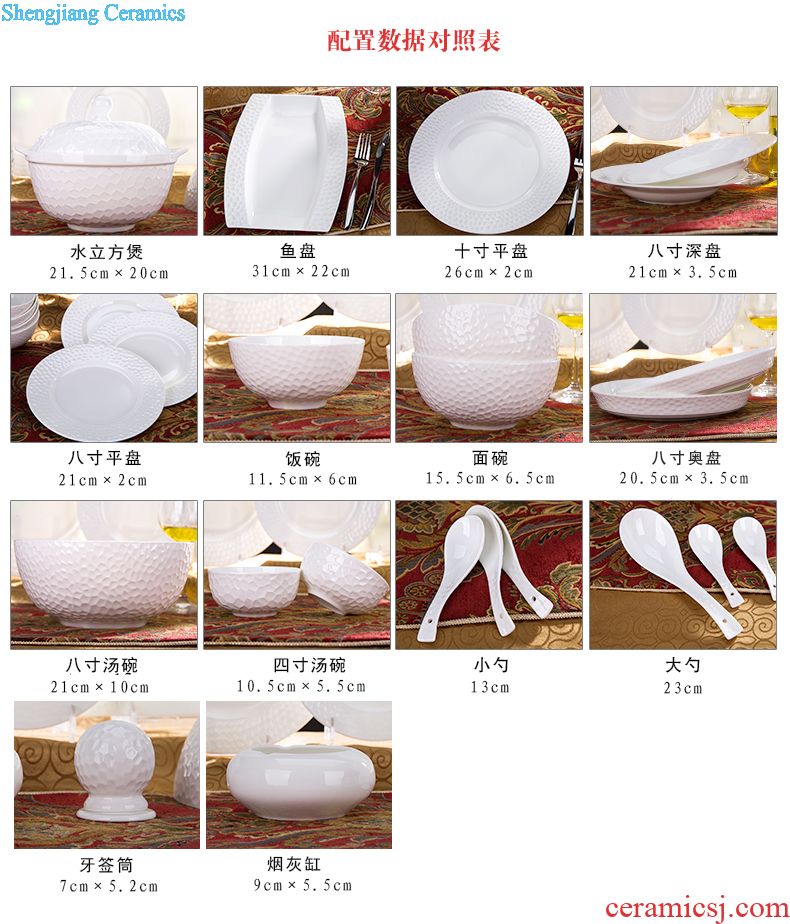 Shengjiang Ceramics

配置数据对照表

水立方煲
21.5cm × 20cm

鱼盘
31cm × 22cm

十寸平盘
26cm × 2cm

八寸深盘
21cm × 3.5cm

八寸平盘
21cm × 2cm

饭碗
11.5cm × 6cm

面碗
15.5cm × 6.5cm

八寸奥盘
20.5cm × 3.5cm

八寸汤碗
21cm × 10cm

四寸汤碗
10.5cm × 5.5cm

小勺
13cm

大勺
23cm

牙签筒
7cm × 5.2cm

烟灰缸
9cm × 5.5cm

ceramicsj.com