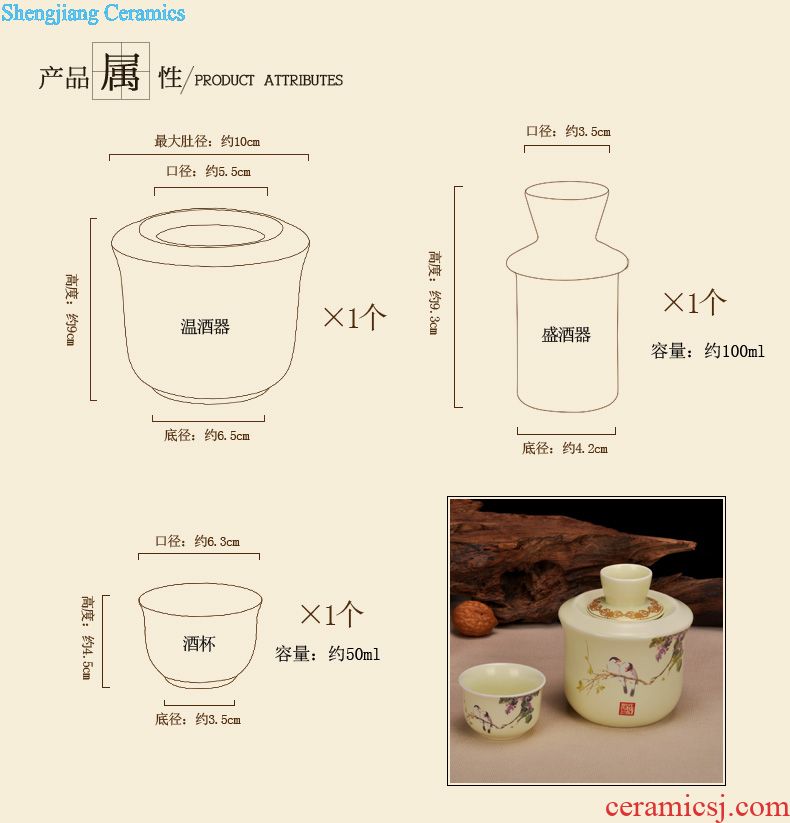 Shengjiang Ceramics

产品属性/PRODUCT ATTRIBUTES

最大肚径：约10cm

口径：约5.5cm

高度：约9cm

温酒器

×1个

底径：约6.5cm

口径：约3.5cm

高度：约9.3cm

盛酒器

×1个

容量：约100ml

底径：约4.2cm

口径：约6.3cm

高度：约4.5cm

酒杯

×1个

容量：约50ml

底径：约3.5cm

ceramicsj.com