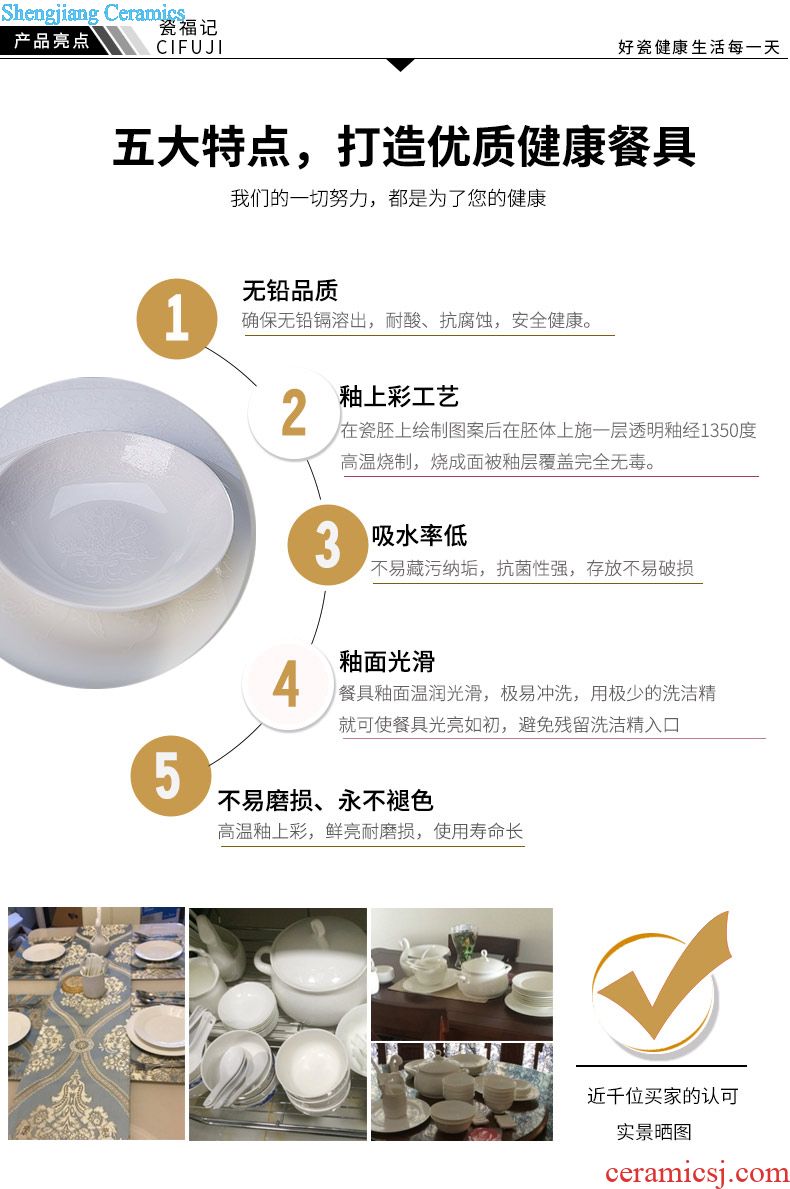 Shengjiang Ceramics

产品亮点

瓷福记
CIFUJI

好瓷健康生活每一天

五大特点，打造优质健康餐具

我们的一切努力，都是为了您的健康

1

无铅品质

确保无铅镉溶出，耐酸、抗腐蚀，安全健康。

2

釉上彩工艺

在瓷胚上绘制图案后在胚体上施一层透明釉经1350度高温烧制，烧成面被釉层覆盖完全无毒。

3

吸水率低

不易藏污纳垢，抗菌性强，存放不易破损

4

釉面光滑

餐具釉面温润光滑，极易冲洗，用极少的洗洁精就可使餐具光亮如初，避免残留洗洁精入口

5

不易磨损、永不褪色

高温釉上彩，鲜亮耐磨损，使用寿命长

近千位买家的认可

实景晒图

ceramicsj.com