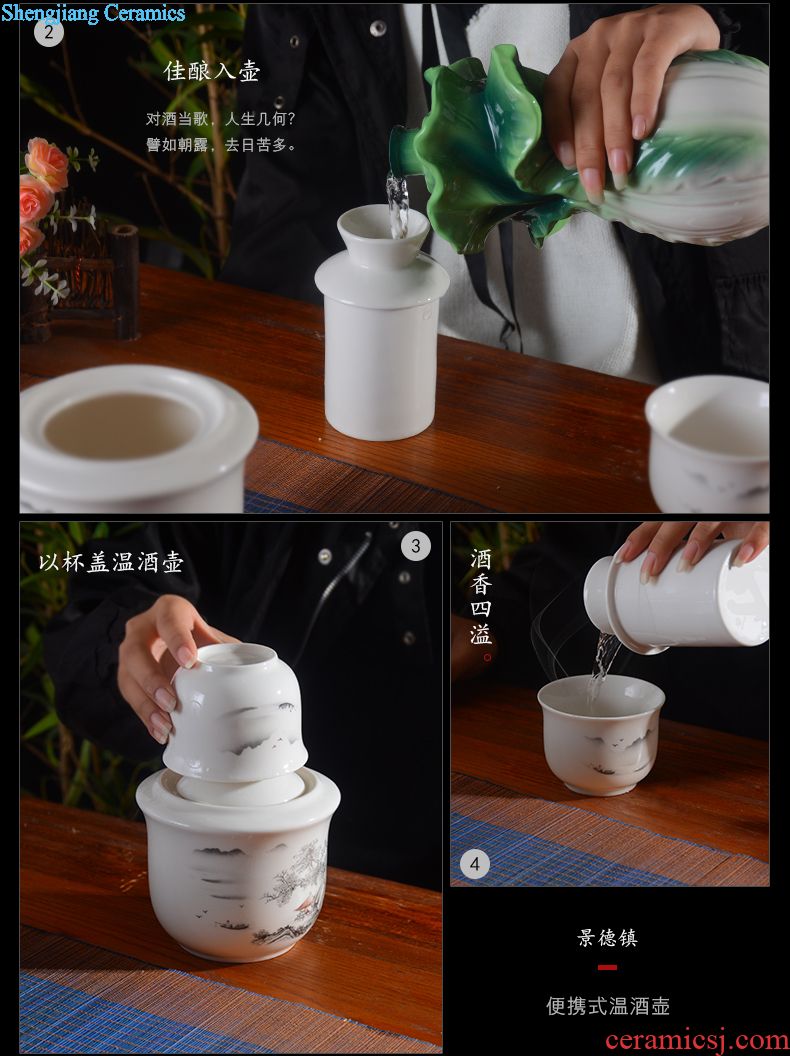 Shengjiang Ceramics

2

佳酿入壶

对酒当歌，人生几何？
譬如朝露，去日苦多。

以杯盖温酒壶

3

酒香四溢。

4

景德镇

便携式温酒壶

ceramicsj.com