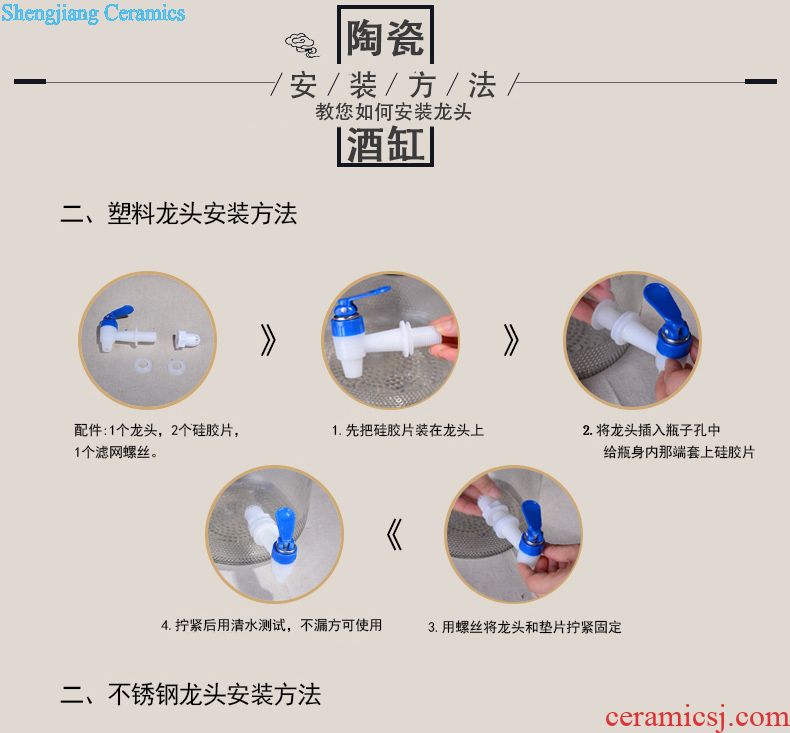 Shengjiang Ceramics

陶瓷

/ 安 / 装 / 方 / 法 /

教您如何安装龙头

酒缸

二、塑料龙头安装方法

》

》

配件:1个龙头，2个硅胶片，1个滤网螺丝。

1. 先把硅胶片装在龙头上

2. 将龙头插入瓶子孔中 给瓶身内那端套上硅胶片

《

4. 拧紧后用清水测试，不漏方可使用

3. 用螺丝将龙头和垫片拧紧固定

二、不锈钢龙头安装方法

ceramicsj.com