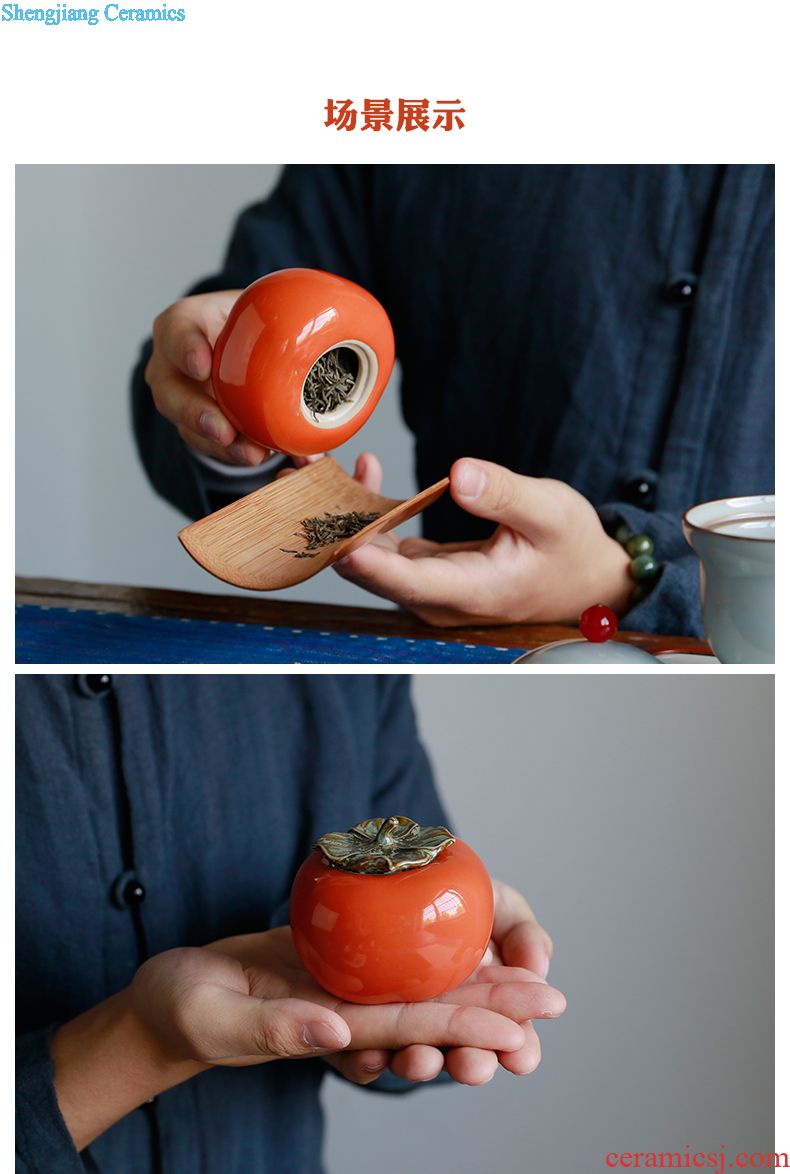 Shengjiang Ceramics

场景展示

ceramicsj.com