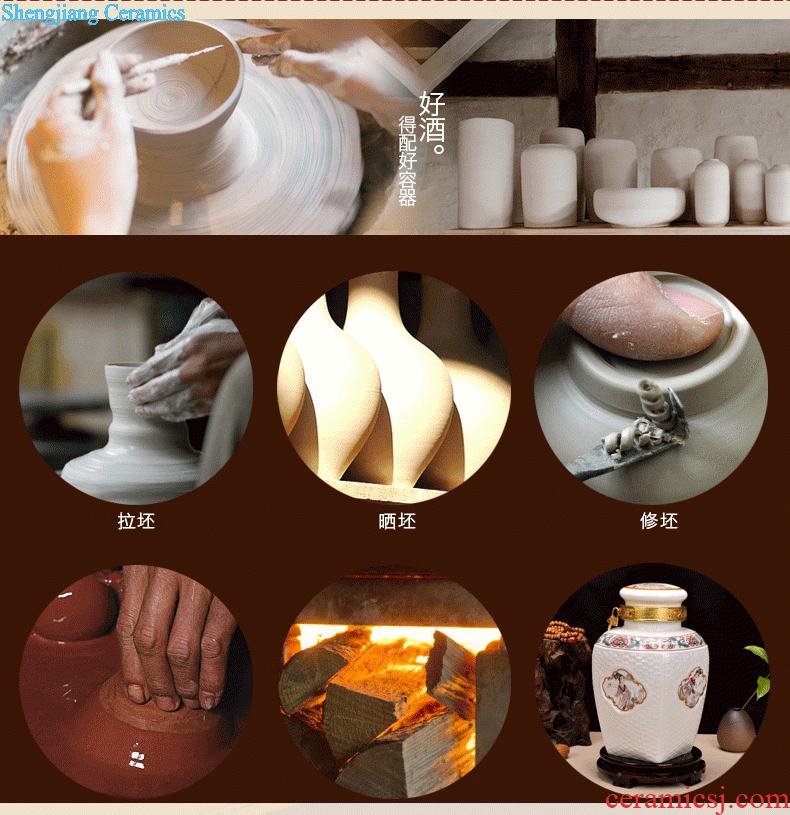 Shengjiang Ceramics

好酒。
得配好容器

拉坯

晒坯

修坯

ceramicsj.com