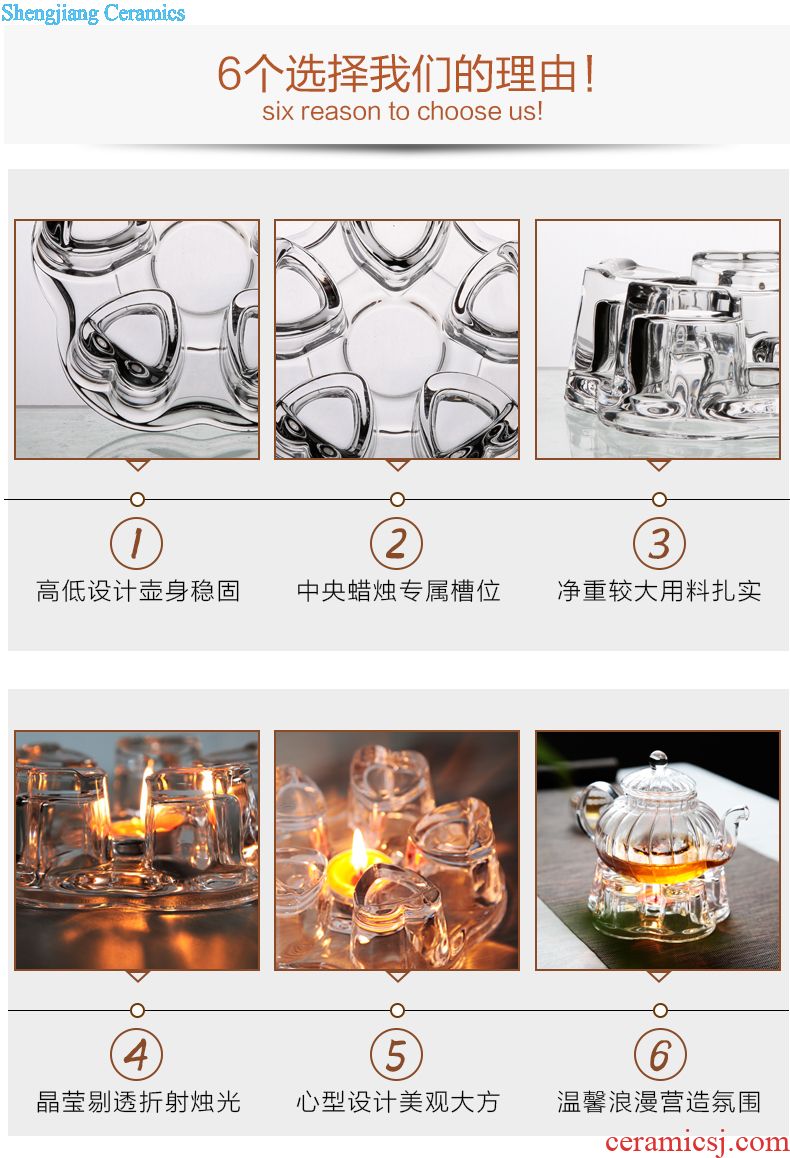 Shengjiang Ceramics

6个选择我们的理由！
six reason to choose us!

1
高低设计壶身稳固

2
中央蜡烛专属槽位

3
净重较大用料扎实

4
晶莹剔透折射烛光

5
心型设计美观大方

6
温馨浪漫营造氛围

ceramicsj.com