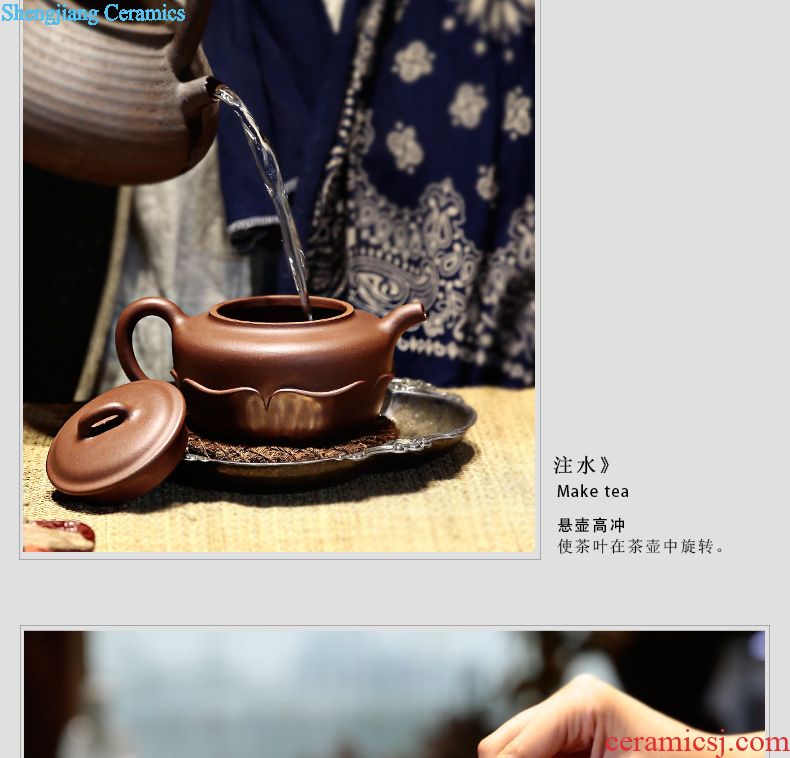 Shengjiang Ceramics

注水》
Make tea

悬壶高冲
使茶叶在茶壶中旋转。

ceramicsj.com