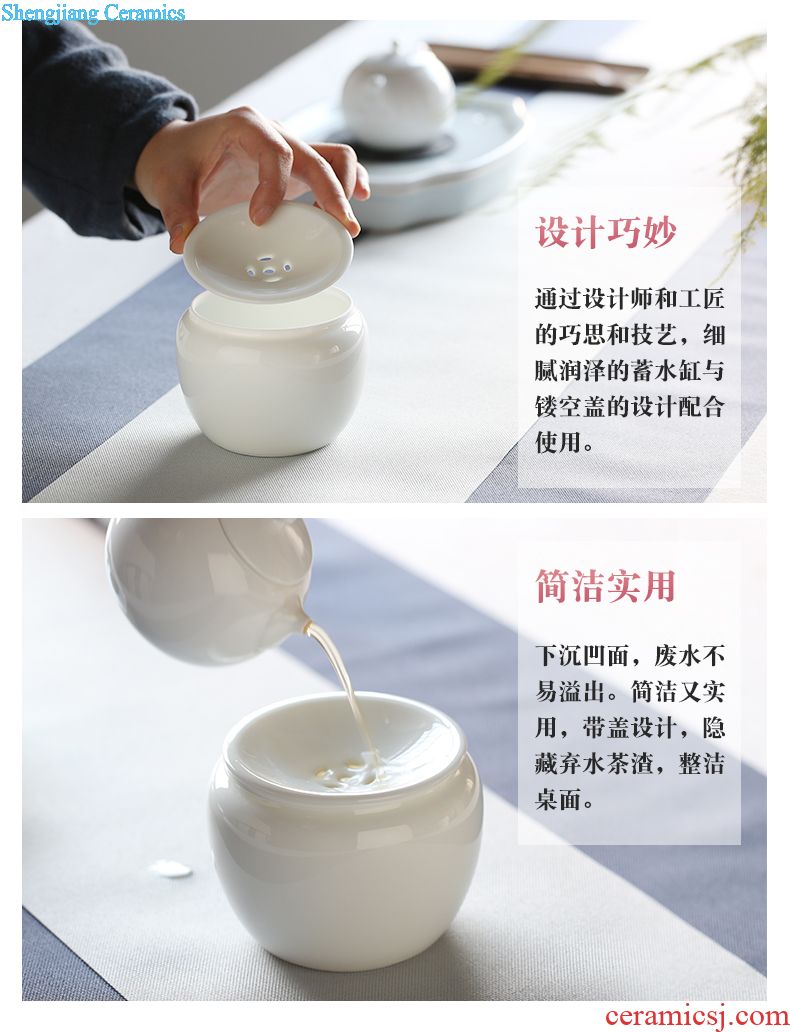 Shengjiang Ceramics

设计巧妙

通过设计师和工匠的巧思和技艺，细腻润泽的蓄水缸与镂空盖的设计配合使用。

简洁实用

下沉凹面，废水不易溢出。简洁又实用，带盖设计，隐藏弃水茶渣，整洁桌面。

ceramicsj.com