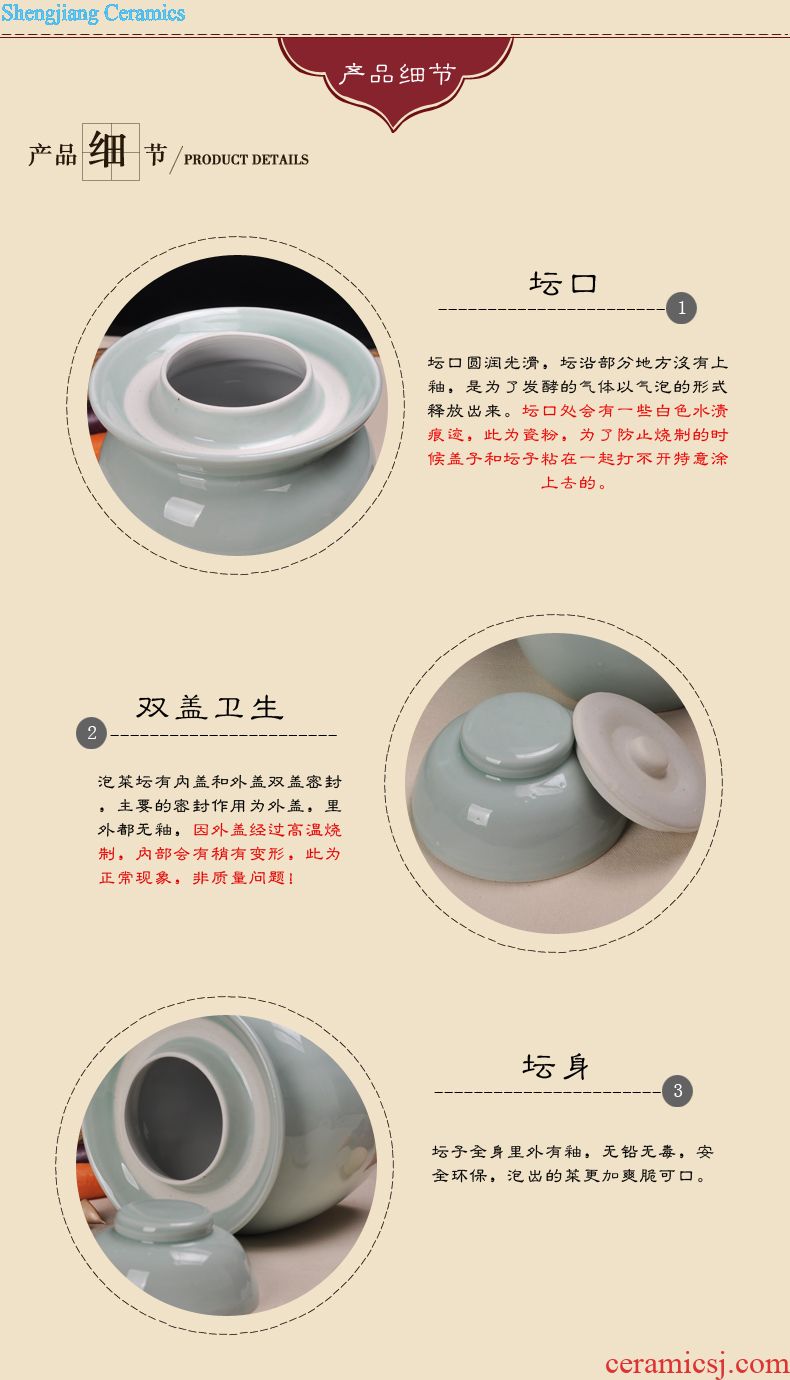 Shengjiang Ceramics

产品细节

产品细节/PRODUCT DETAILS

坛口

1

坛口圆润光滑，坛沿部分地方没有上釉，是为了发酵的气体以气泡的形式释放出来。坛口处会有一些白色水渍痕迹，此为瓷粉，为了防止烧制的时候盖子和坛子粘在一起打不开特意涂上去的。

双盖卫生

2

泡菜坛有内盖和外盖双盖密封，主要的密封作用为外盖，里外都无釉，因外盖经过高温烧制，内部会有稍有变形，此为正常现象，非质量问题！

坛身

3

坛子全身里外有釉，无铅无毒，安全环保，泡出的菜更加爽脆可口。

ceramicsj.com