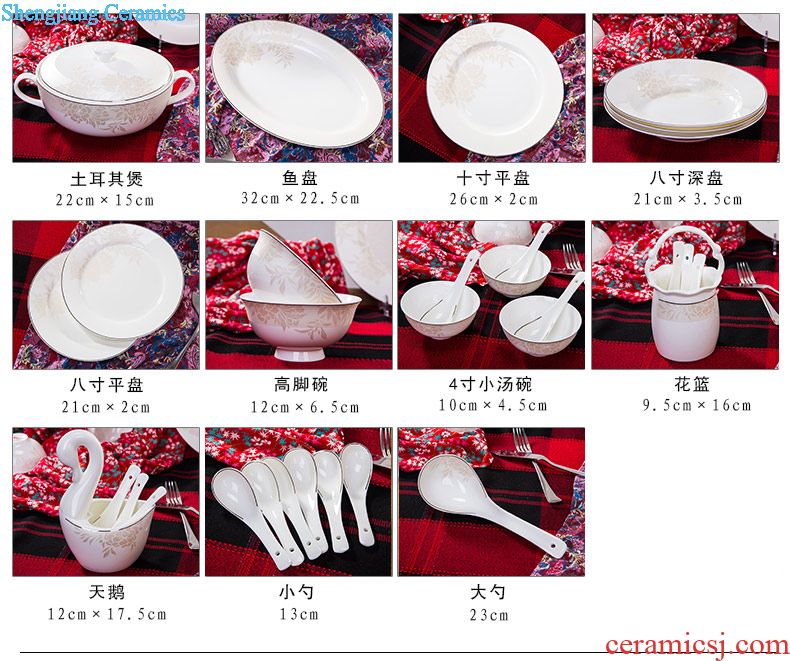 Shengjiang Ceramics

土耳其煲
22cm × 15cm

鱼盘
32cm × 22.5cm

十寸平盘
26cm × 2cm

八寸深盘
21cm × 3.5cm

八寸平盘
21cm × 2cm

高脚碗
12cm × 6.5cm

4寸小汤碗
10cm × 4.5cm

花篮
9.5cm × 16cm

天鹅
12cm × 17.5cm

小勺
13cm

大勺
23cm

ceramicsj.com