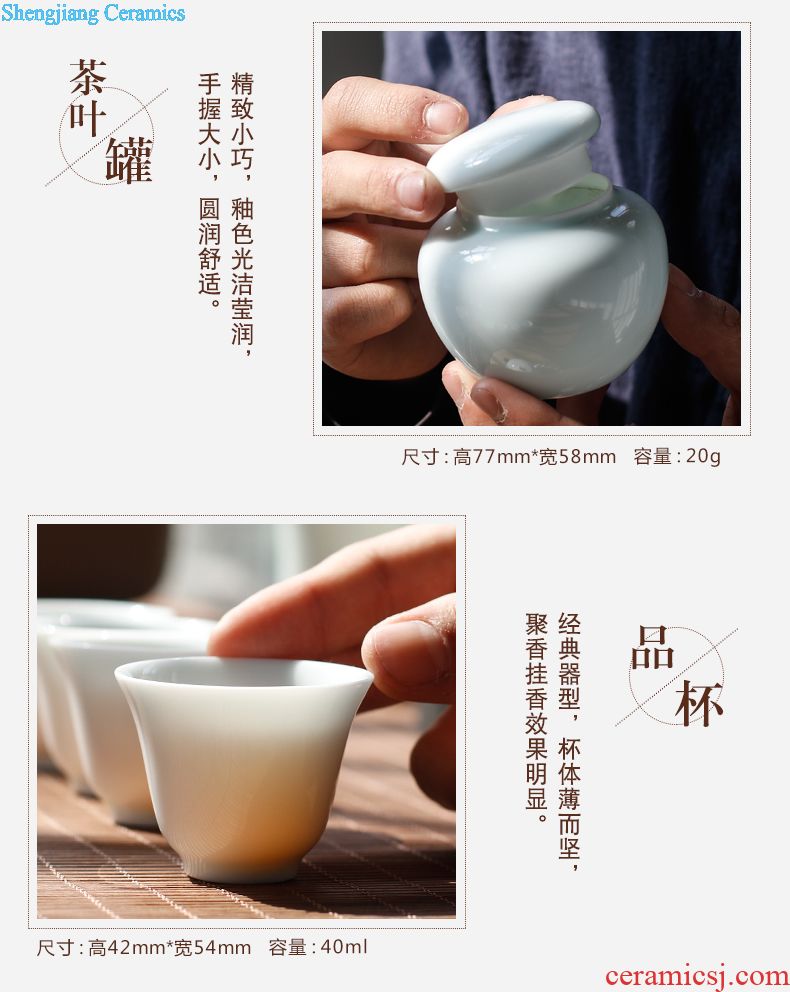 Shengjiang Ceramics

茶叶罐

精致小巧，釉色光洁莹润，手握大小，圆润舒适。

尺寸：高77mm*宽58mm　容量：20g

品杯

经典器型，杯体薄而坚，聚香挂香效果明显。

尺寸：高42mm*宽54mm　容量：40ml

ceramicsj.com