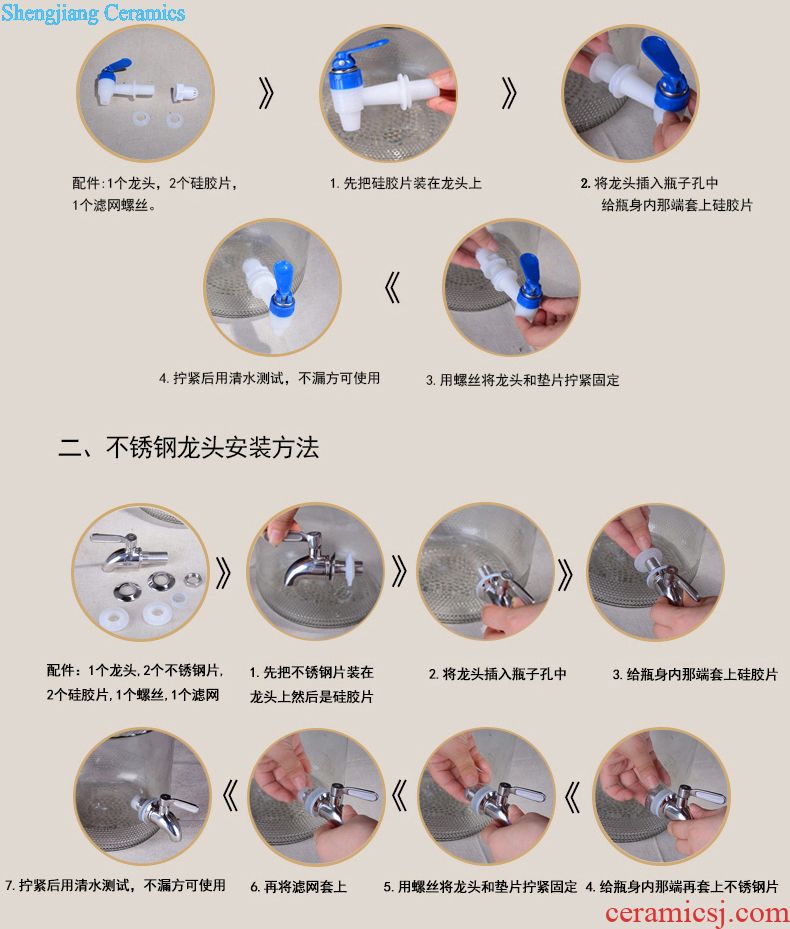 Shengjiang Ceramics

》 》

配件:1个龙头，2个硅胶片，1个滤网螺丝。

1. 先把硅胶片装在龙头上

2. 将龙头插入瓶子孔中 给瓶身内那端套上硅胶片

《

4. 拧紧后用清水测试，不漏方可使用

3. 用螺丝将龙头和垫片拧紧固定

二、不锈钢龙头安装方法

》 》 》

配件：1个龙头, 2个不锈钢片, 2个硅胶片, 1个螺丝, 1个滤网

1. 先把不锈钢片装在龙头上然后是硅胶片

2. 将龙头插入瓶子孔中

3. 给瓶身内那端套上硅胶片

《 《 《

7. 拧紧后用清水测试，不漏方可使用

6. 再将滤网套上

5. 用螺丝将龙头和垫片拧紧固定

4. 给瓶身内那端再套上不锈钢片

ceramicsj.com