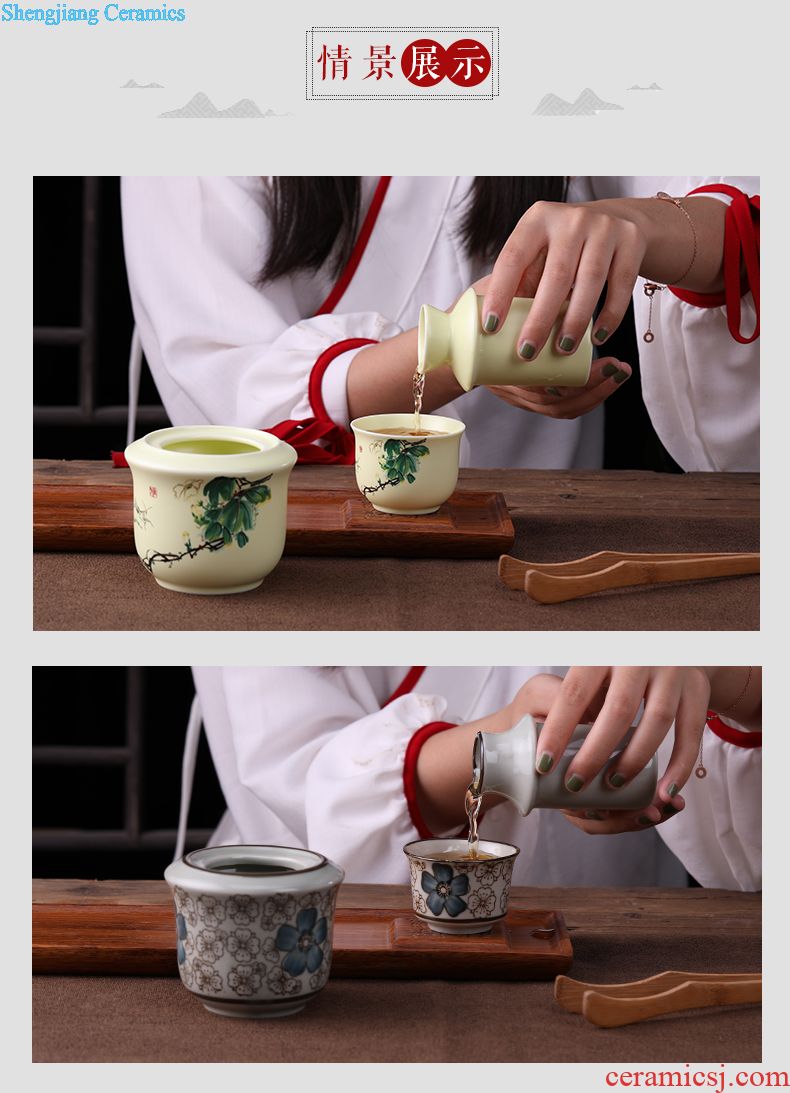 Shengjiang Ceramics

情景展示

ceramicsj.com