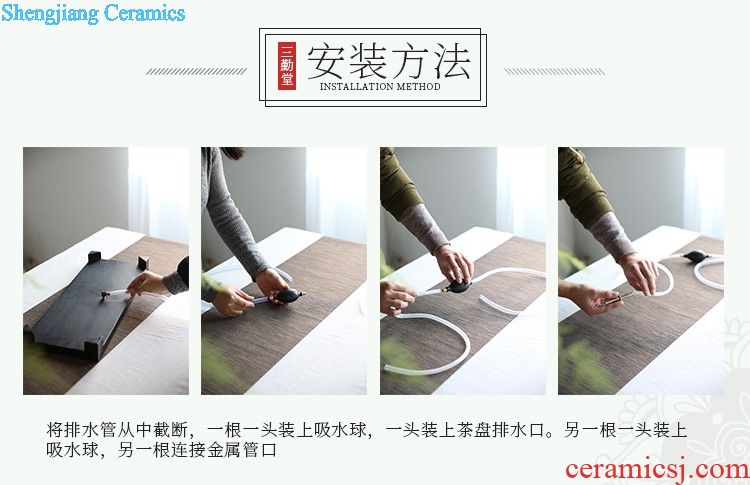 Shengjiang Ceramics

三勤堂

安装方法

INSTALLATION METHOD

将排水管从中截断，一根一头装上吸水球，一头装上茶盘排水口。另一根一头装上吸水球，另一根连接金属管口

ceramicsj.com