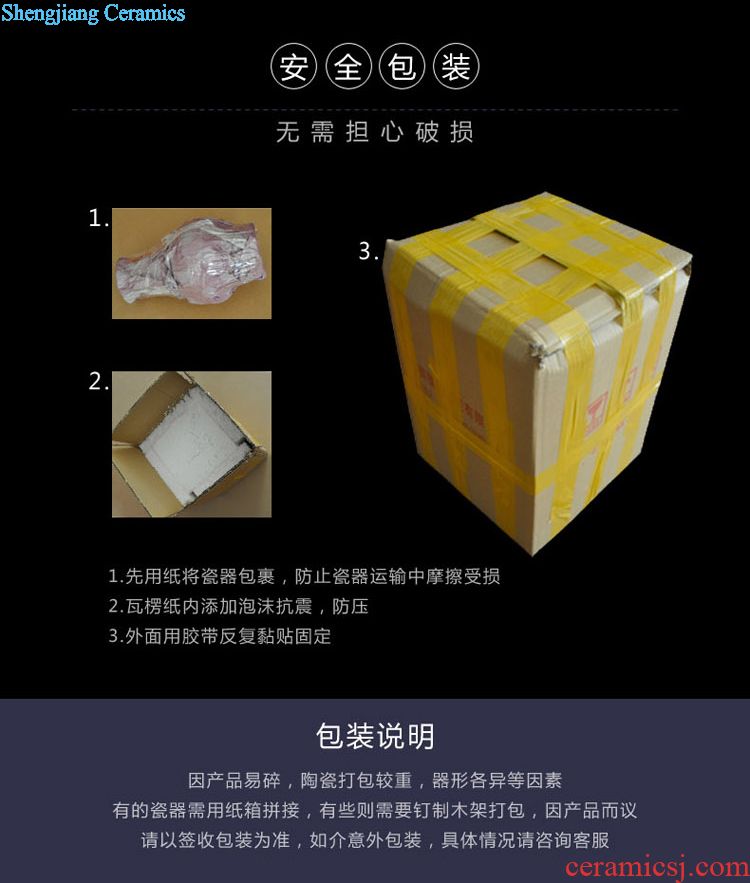 Shengjiang Ceramics

安全包装

无需担心破损

1.

2.

3.

1.先用纸将瓷器包裹，防止瓷器运输中摩擦受损
2.瓦楞纸内添加泡沫抗震，防压
3.外面用胶带反复黏贴固定

包装说明

因产品易碎，陶瓷打包较重，器形各异等因素
有的瓷器需用纸箱拼接，有些则需要钉制木架打包，因产品而议
请以签收包装为准，如介意外包装，具体情况请咨询客服

ceramicsj.com