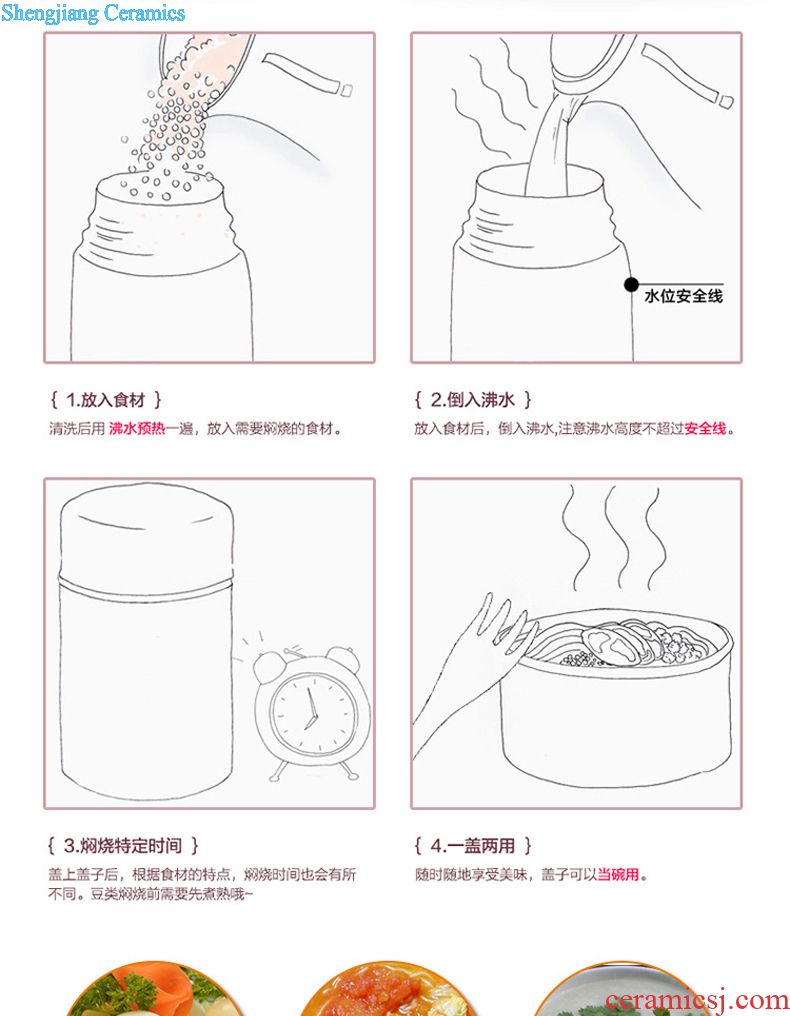 Shengjiang Ceramics

水位安全线

{ 1.放入食材 }

清洗后用 沸水预热一遍，放入需要焖烧的食材。

{ 2.倒入沸水 }

放入食材后，倒入沸水,注意沸水高度不超过安全线。

{ 3.焖烧特定时间 }

盖上盖子后，根据食材的特点，焖烧时间也会有所不同。豆类焖烧前需要先煮熟哦~

{ 4.一盖两用 }

随时随地享受美味，盖子可以当碗用。

ceramicsj.com