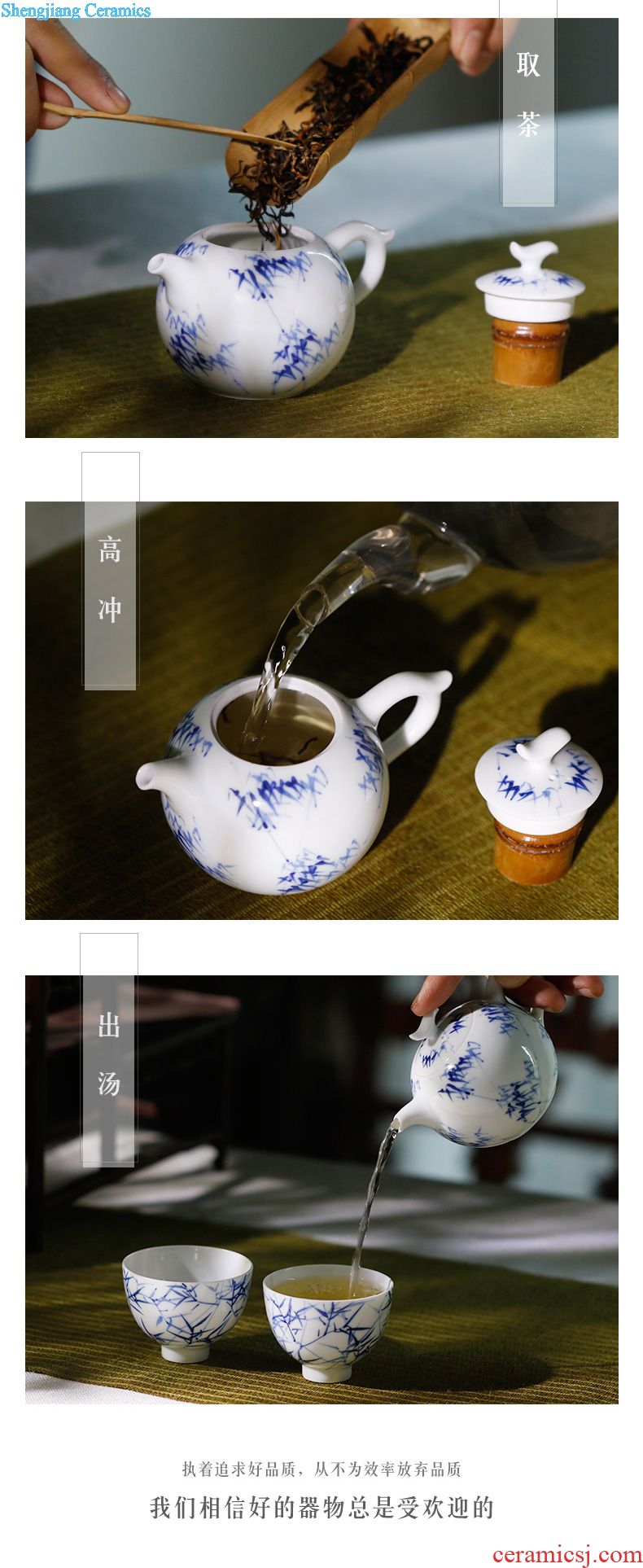 Shengjiang Ceramics

取茶

高冲

出汤

执着追求好品质，从不为效率放弃品质

我们相信好的器物总是受欢迎的

ceramicsj.com