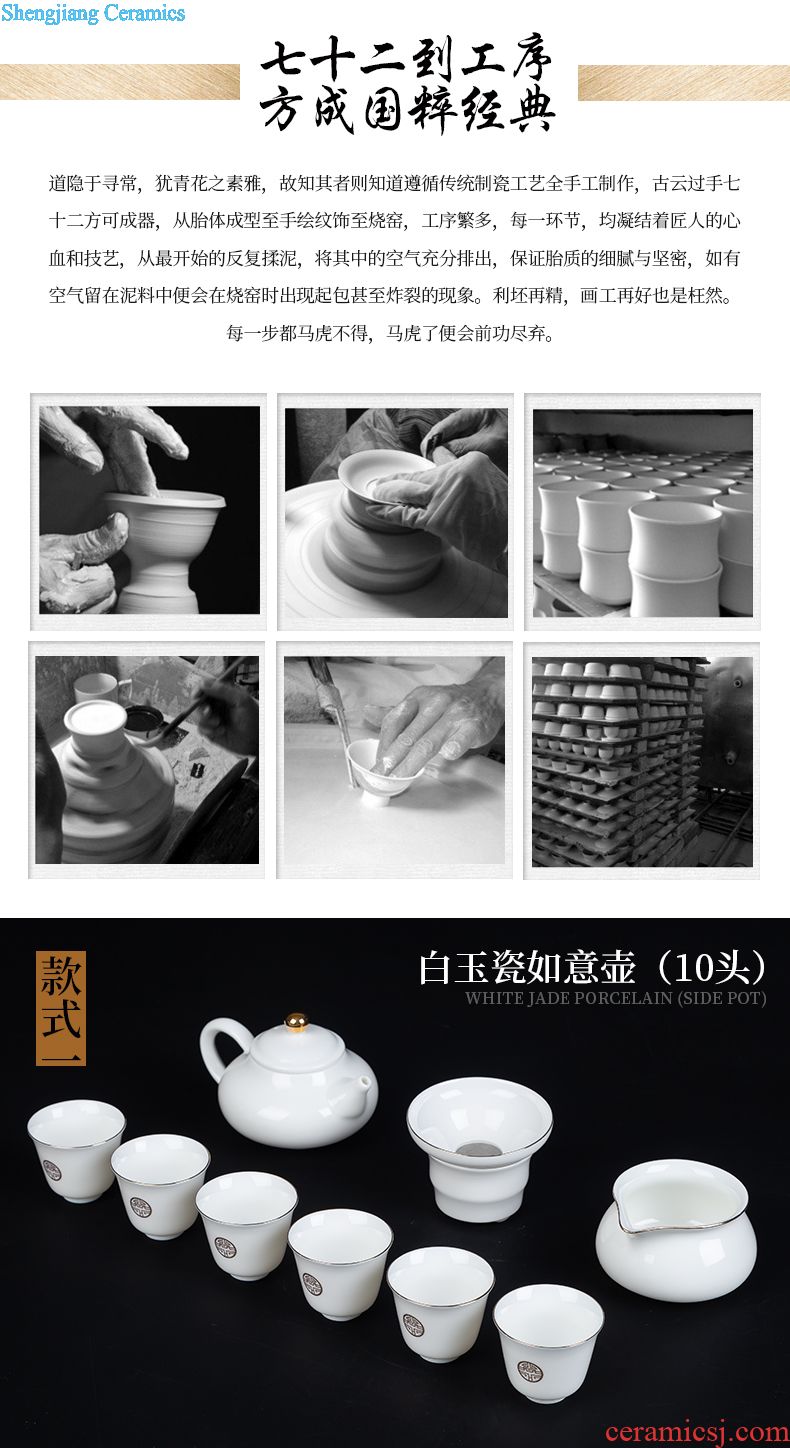 Shengjiang Ceramics

七十二到工序
方成国粹经典

道隐于寻常，犹青花之素雅，故知其者则知道遵循传统制瓷工艺全手工制作，古云过手七十二方可成器，从胎体成型至手绘纹饰至烧窑，工序繁多，每一环节，均凝结着匠人的心血和技艺，从最开始的反复揉泥，将其中的空气充分排出，保证胎质的细腻与坚密，如有空气留在泥料中便会在烧窑时出现起包甚至炸裂的现象。利坯再精，画工再好也是枉然。每一步都马虎不得，马虎了便会前功尽弃。

款式一

白玉瓷如意壶（10头）
WHITE JADE PORCELAIN (SIDE POT)

ceramicsj.com