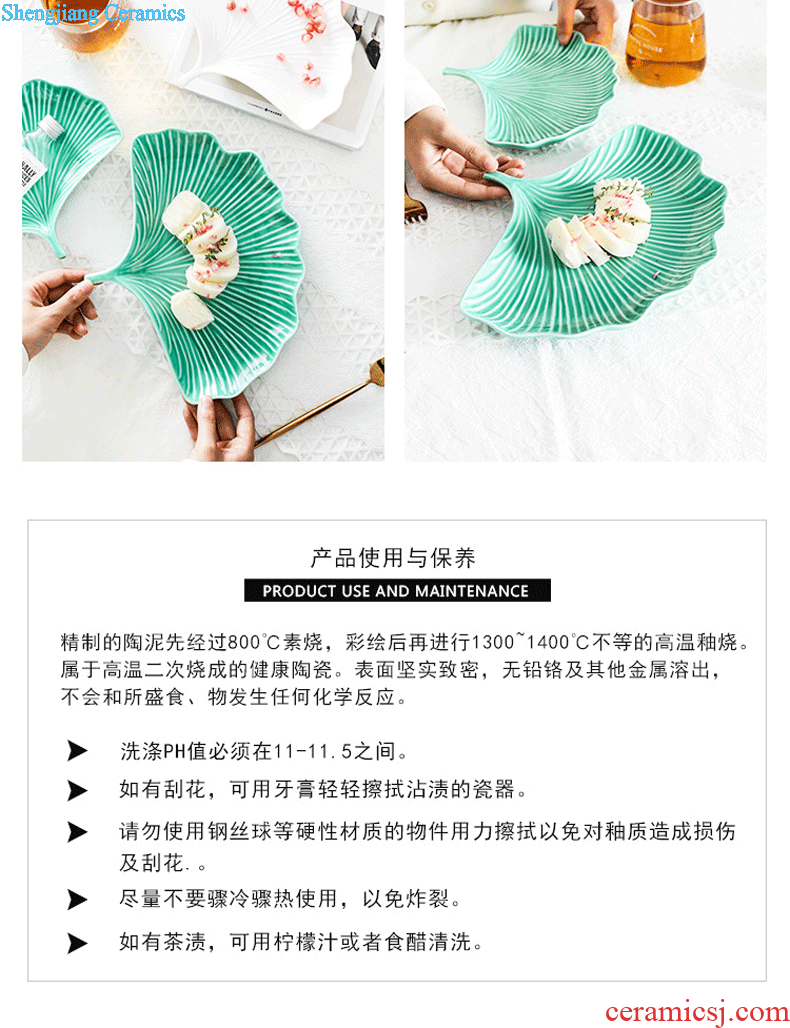 Shengjiang Ceramics

产品使用与保养

PRODUCT USE AND MAINTENANCE

精制的陶泥先经过800°C素烧，彩绘后再进行1300~1400°C不等的高温釉烧。属于高温二次烧成的健康陶瓷。表面坚实致密，无铅铬及其他金属溶出，不会和所盛食、物发生任何化学反应。

➤ 洗涤PH值必须在11-11.5之间。

➤ 如有刮花，可用牙膏轻轻擦拭沾渍的瓷器。

➤ 请勿使用钢丝球等硬性材质的物件用力擦拭以免对釉质造成损伤及刮花.。

➤ 尽量不要骤冷骤热使用，以免炸裂。

➤ 如有茶渍，可用柠檬汁或者食醋清洗。

ceramicsj.com