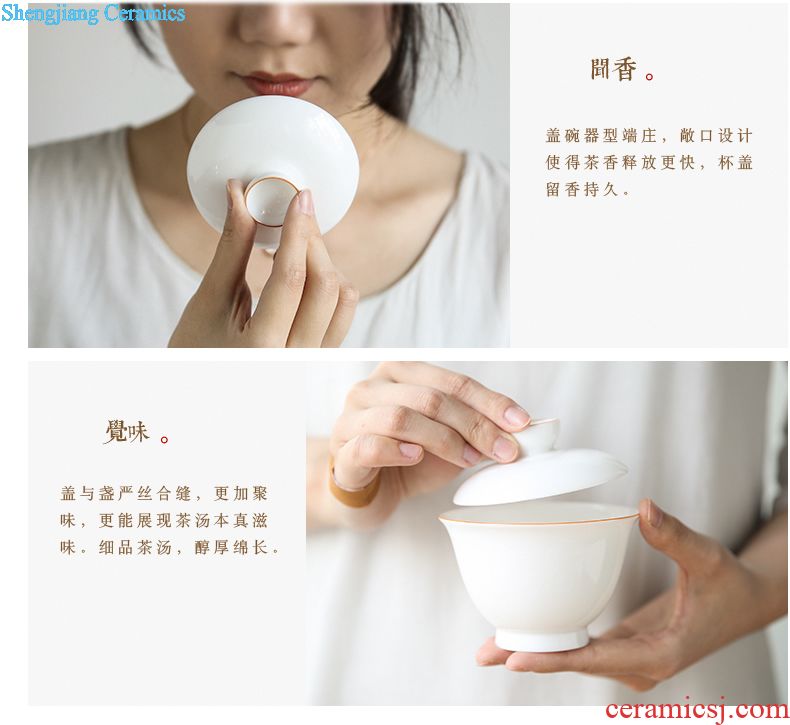 Shengjiang Ceramics

聞香。

盖碗器型端庄，敞口设计使得茶香释放更快，杯盖留香持久。

覺味。

盖与盏严丝合缝，更加聚味，更能展现茶汤本真滋味。细品茶汤，醇厚绵长。

ceramicsj.com