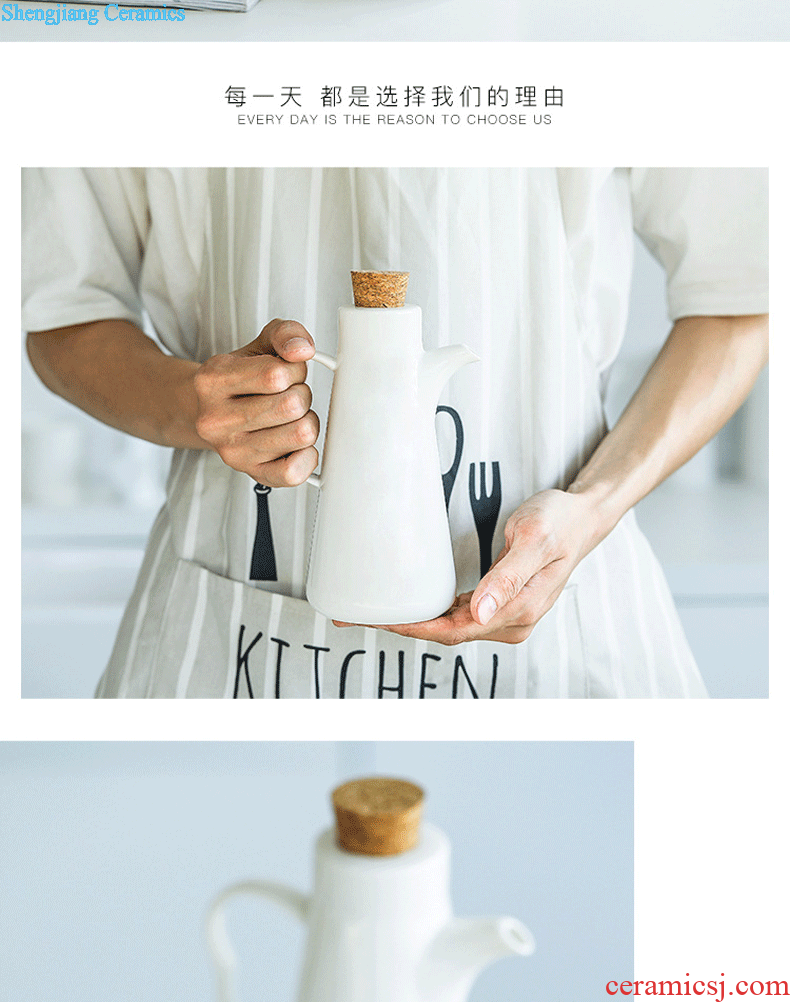 Shengjiang Ceramics

每一天 都是选择我们的理由
EVERY DAY IS THE REASON TO CHOOSE US

KITCHEN

ceramicsj.com