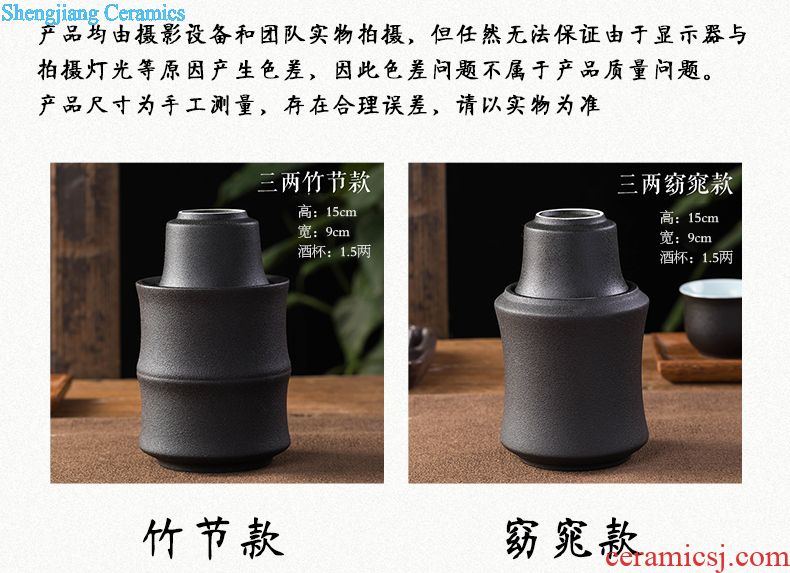 Shengjiang Ceramics

产品均由摄影设备和团队实物拍摄，但任然无法保证由于显示器与拍摄灯光等原因产生色差，因此色差问题不属于产品质量问题。产品尺寸为手工测量，存在合理误差，请以实物为准

三两竹节款
高：15cm
宽：9cm
酒杯：1.5两

三两窈窕款
高：15cm
宽：9cm
酒杯：1.5两

竹节款

窈窕款

ceramicsj.com